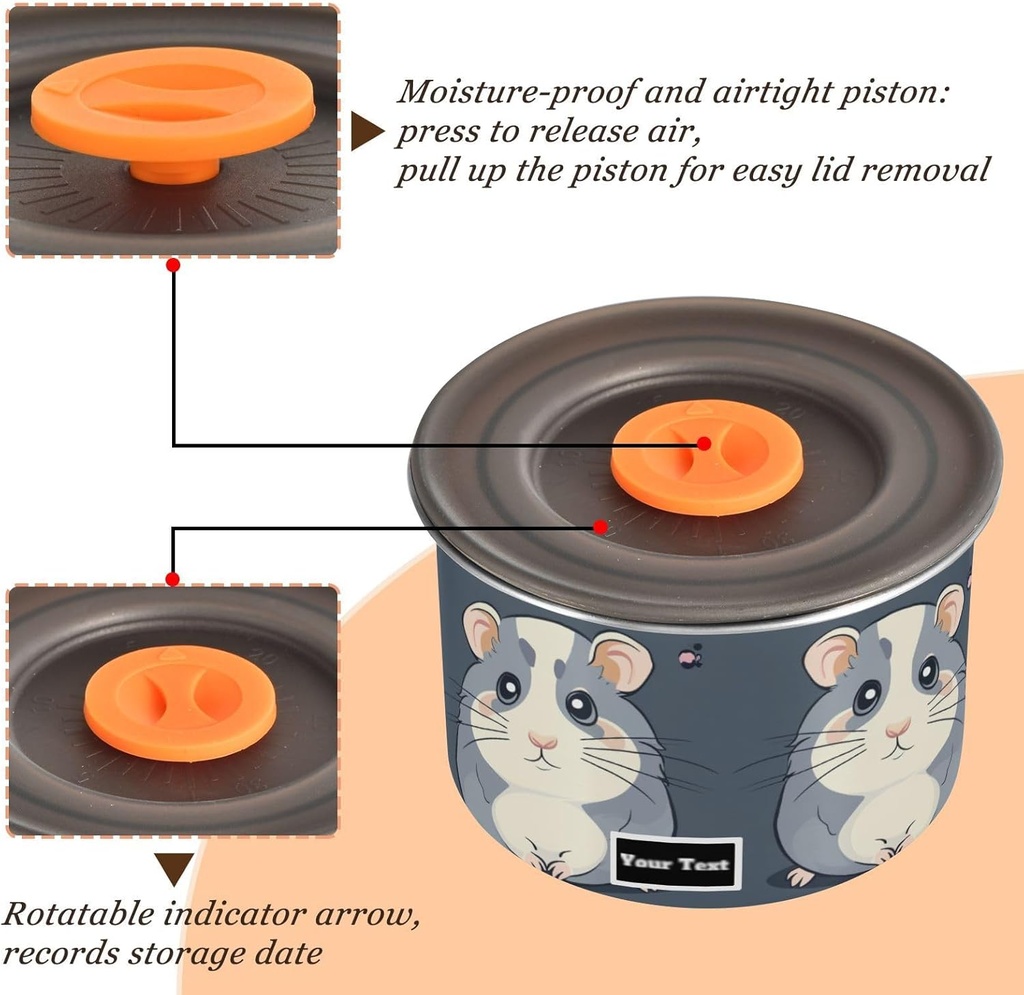 Moisture-proof and airtight piston:
press to release air,
pull up the piston for easy lid removal

20

20

Your Text

Rotatable indicator arrow,
records storage date