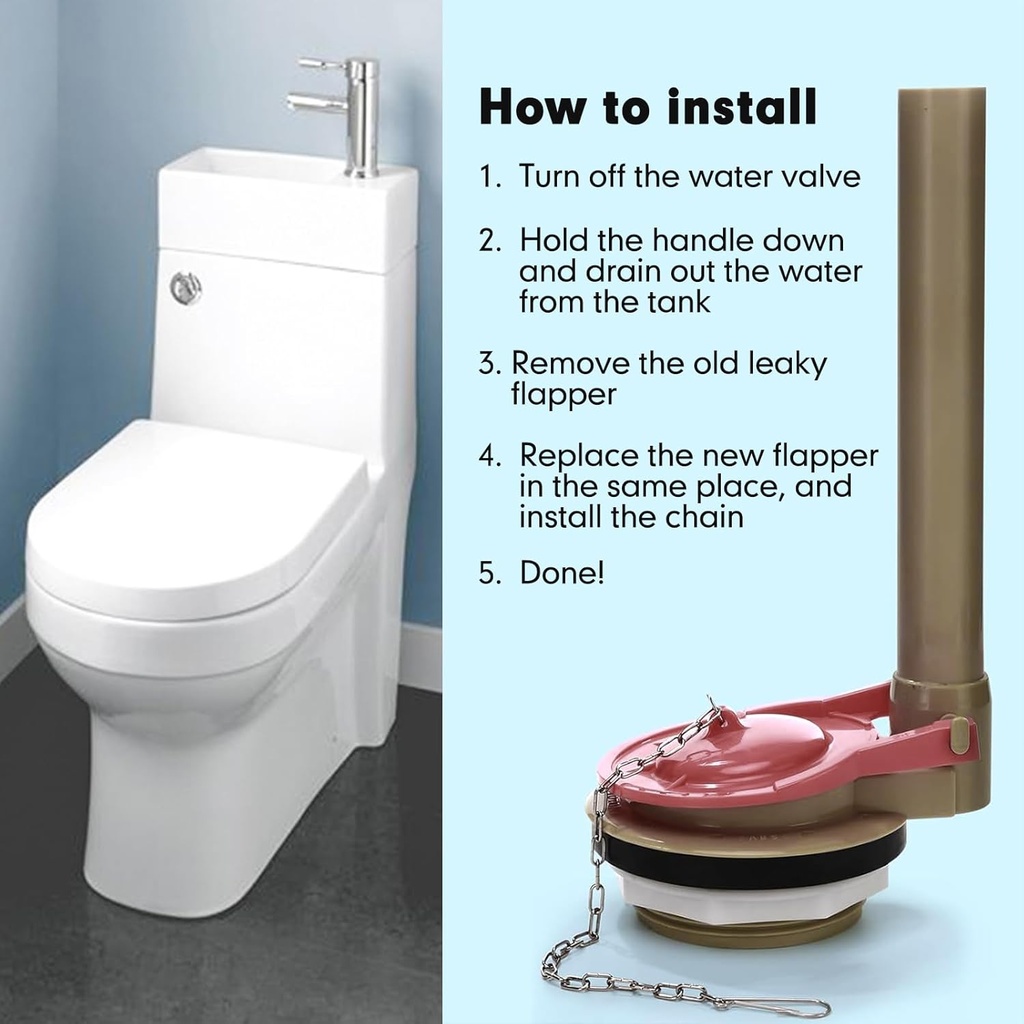 How to install

1. Turn off the water valve

2. Hold the handle down and drain out the water from the tank

3. Remove the old leaky flapper

4. Replace the new flapper in the same place, and install the chain

5. Done!