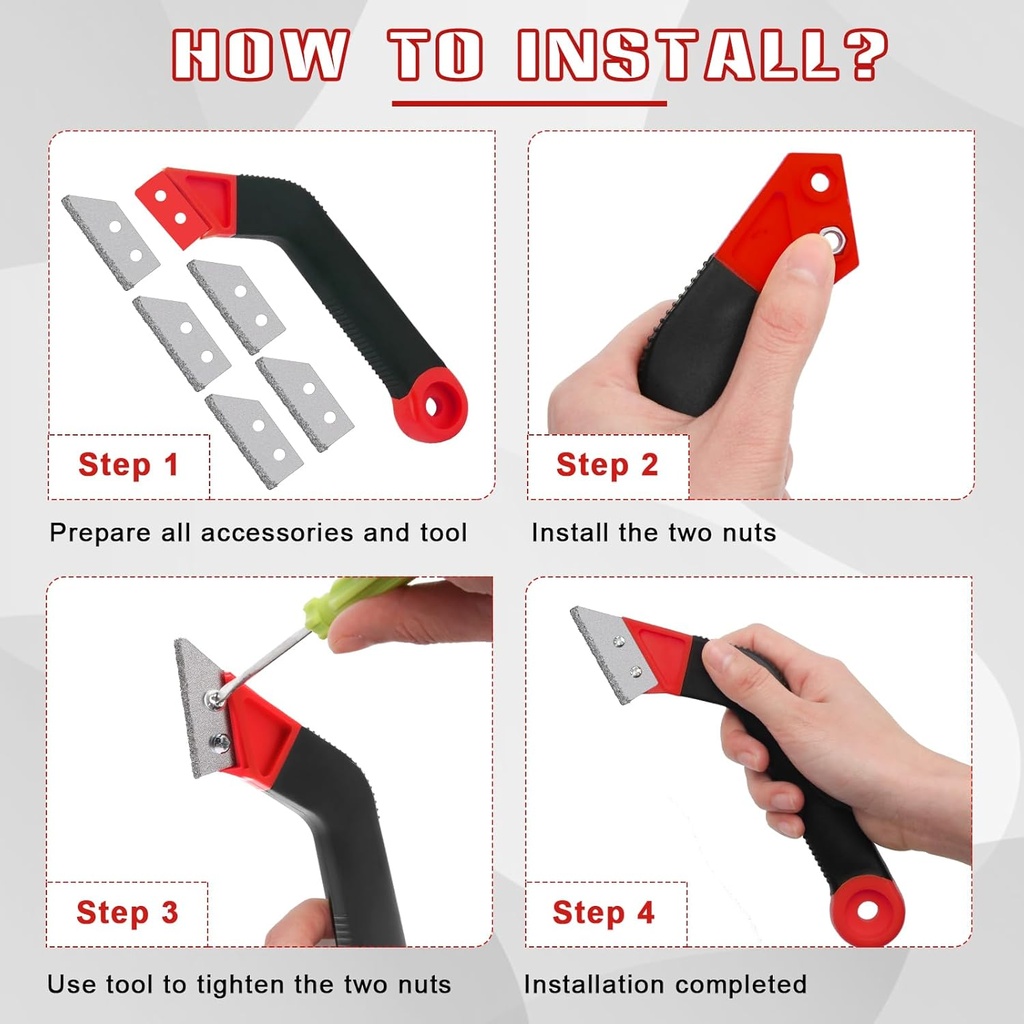 HOW TO INSTALL?

Step 1

Prepare all accessories and tool

Step 2

Install the two nuts

Step 3

Use tool to tighten the two nuts

Step 4

Installation completed