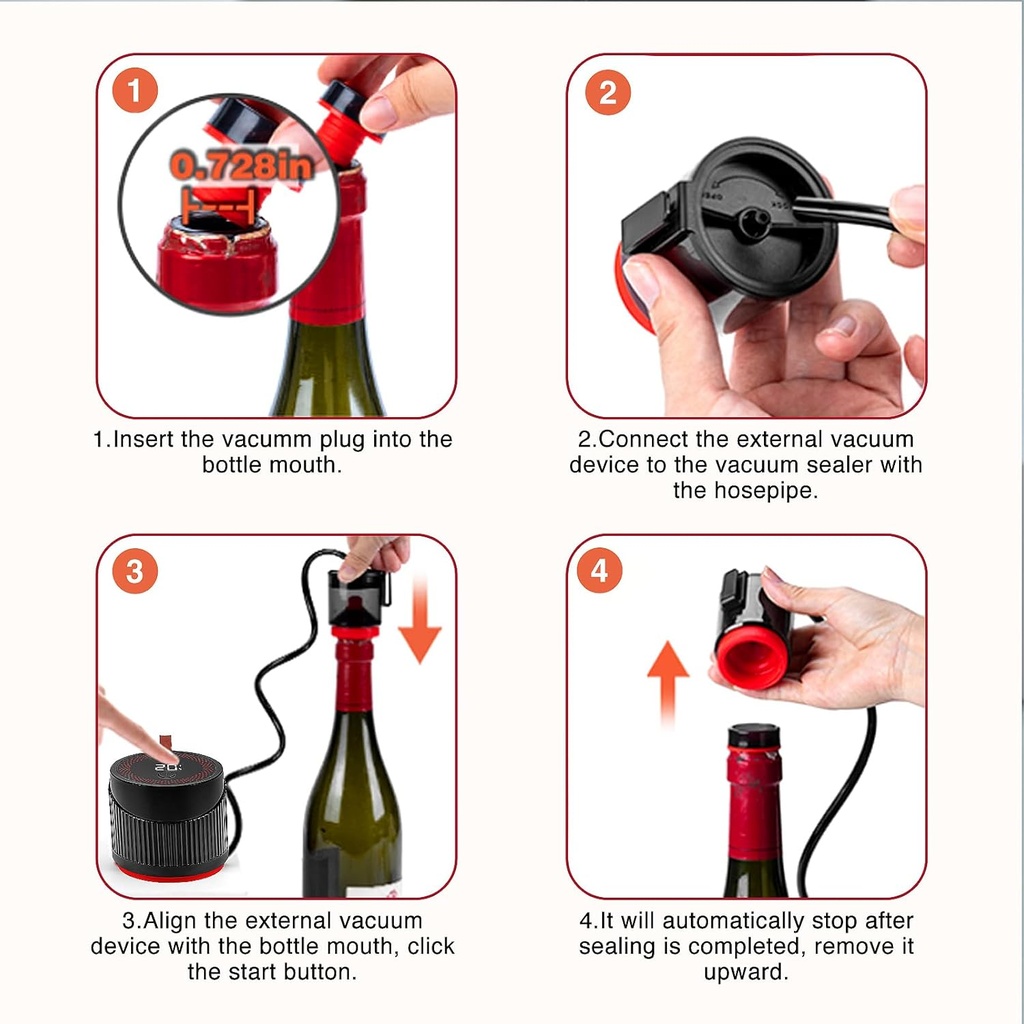 1

0.728in

1.Insert the vacumm plug into the bottle mouth.

2

2.Connect the external vacuum device to the vacuum sealer with the hosepipe.

3

20

3.Align the external vacuum device with the bottle mouth, click the start button.

4

4.It will automatically stop after sealing is completed, remove it upward.