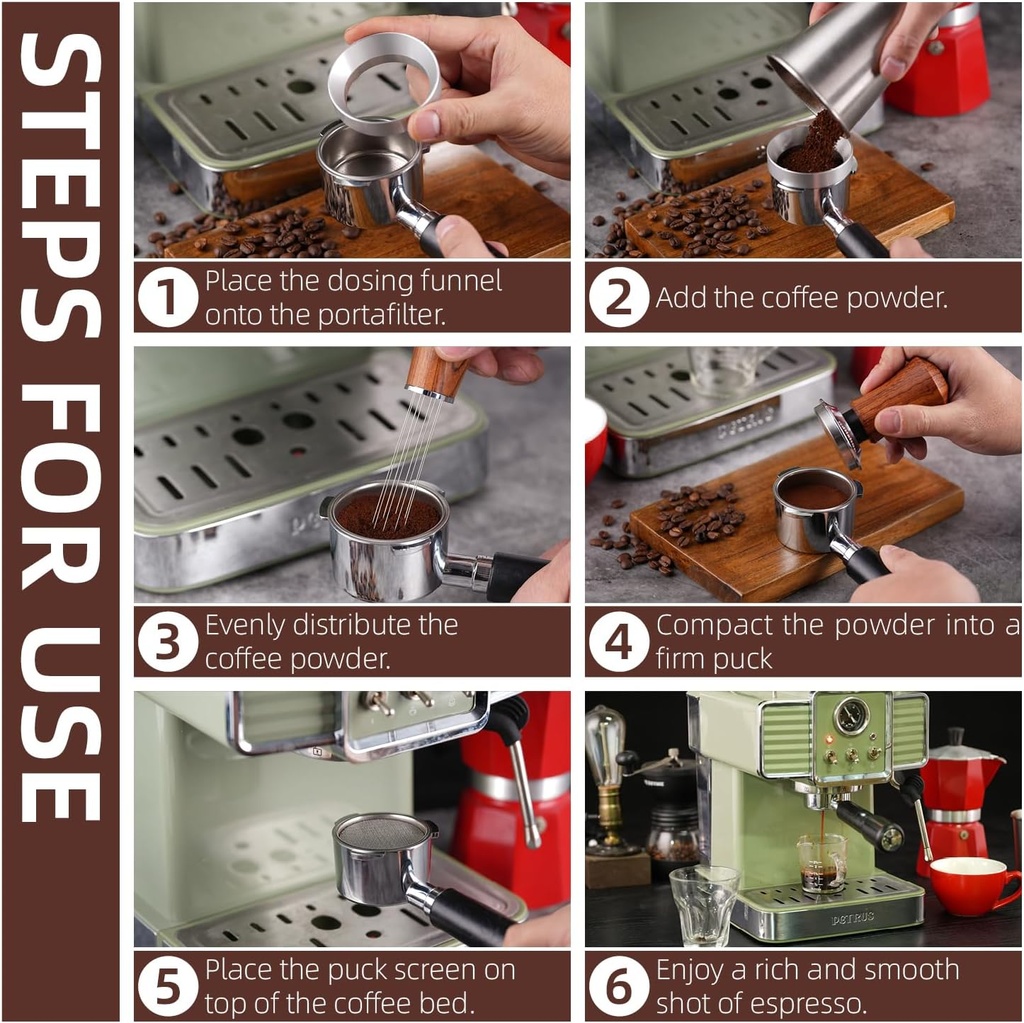 STEPS FOR USE

1 Place the dosing funnel onto the portafilter.

2 Add the coffee powder.

3 Evenly distribute the coffee powder.

4 Compact the powder into a firm puck

5 Place the puck screen on top of the coffee bed.

6 Enjoy a rich and smooth shot of espresso.

PETRUS