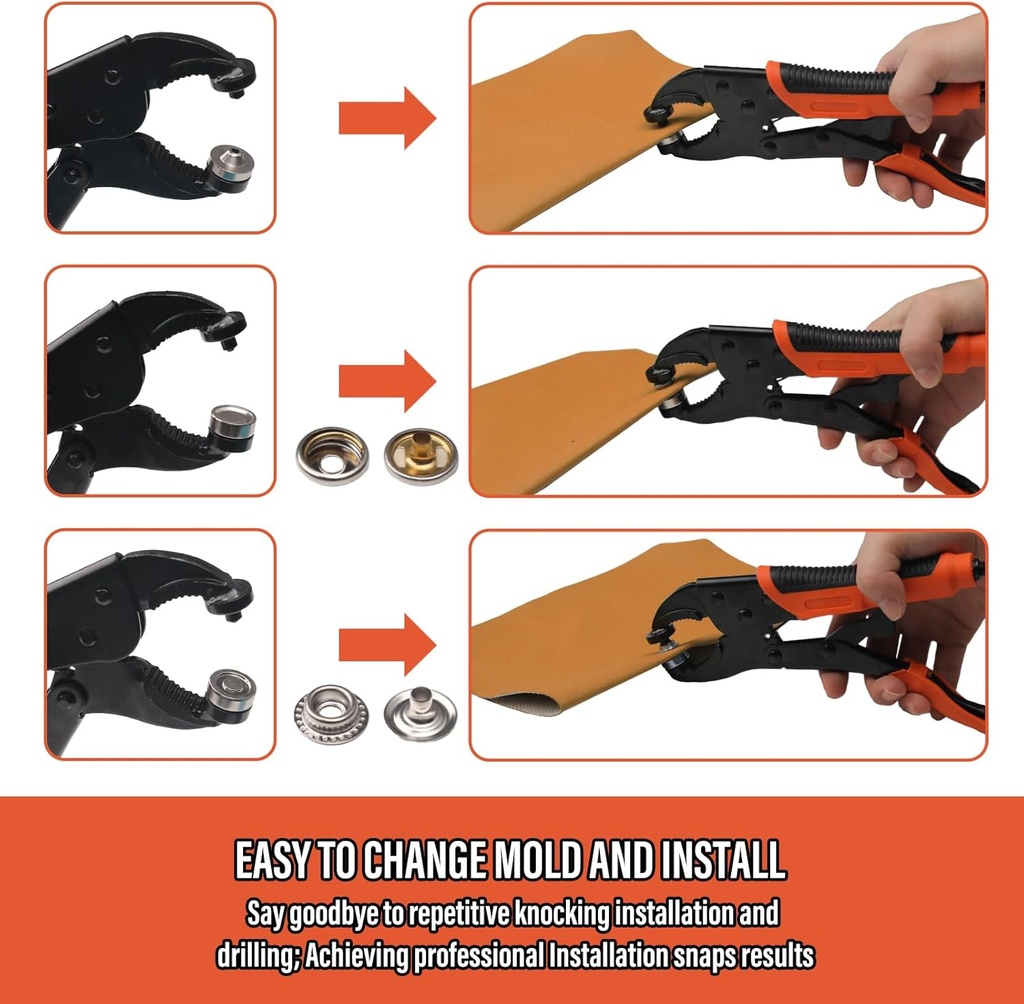 EASY TO CHANGE MOLD AND INSTALL

Say goodbye to repetitive knocking installation and drilling; Achieving professional Installation snaps results