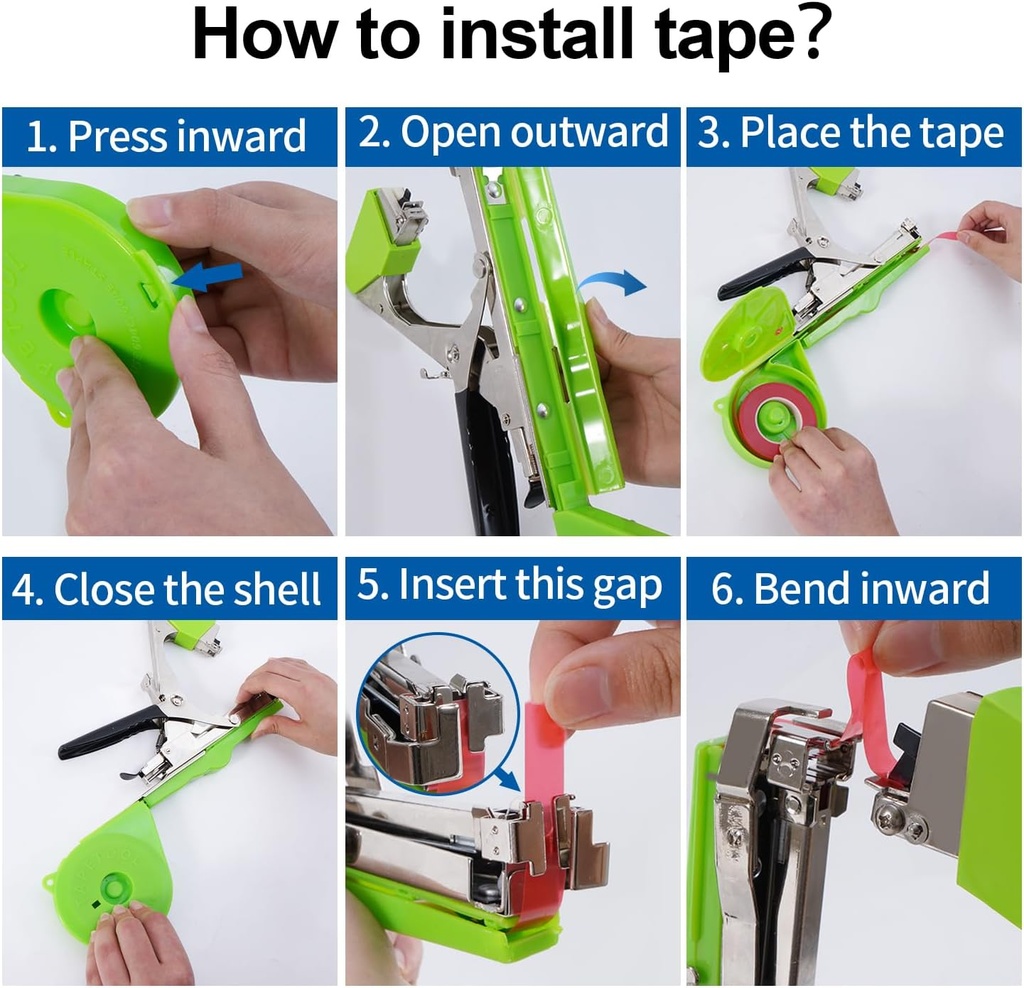 How to install tape?

1. Press inward

2. Open outward

3. Place the tape

4. Close the shell

5. Insert this gap

6. Bend inward