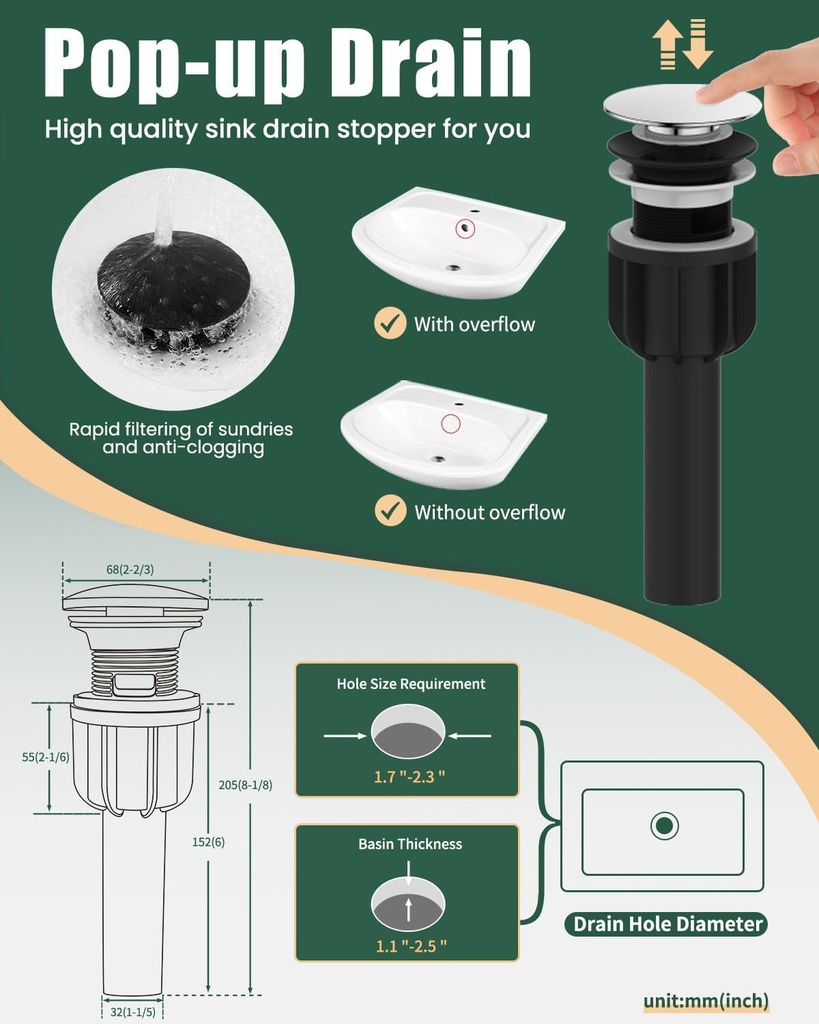 Pop-up Drain

High quality sink drain stopper for you

Rapid filtering of sundries and anti-clogging

With overflow

Without overflow

68(2-2/3)

55(2-1/6)

205(8-1/8)

152(6)

32(1-1/5)

Hole Size Requirement

1.7 "-2.3 "

Basin Thickness

1.1 "-2.5 "

Drain Hole Diameter

unit:mm(inch)