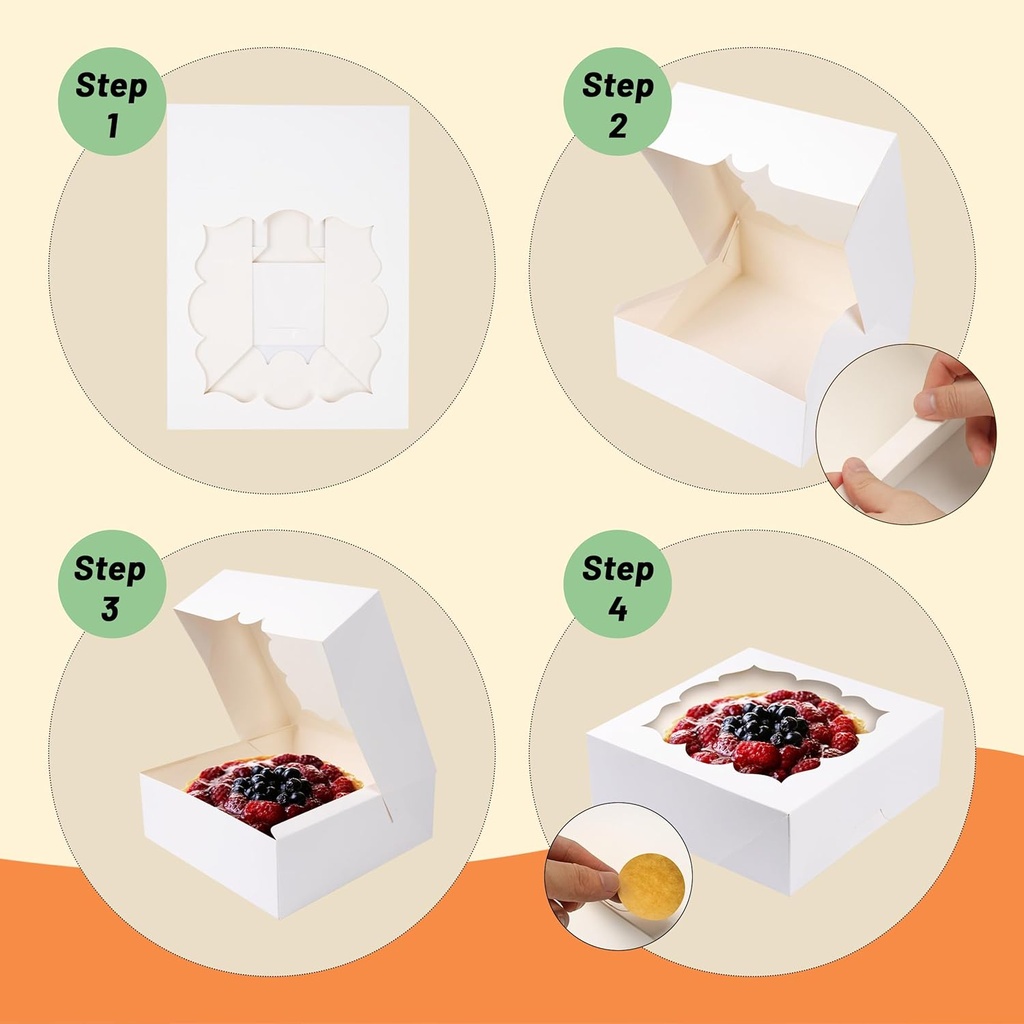 Step 1

Step 2

Step 3

Step 4