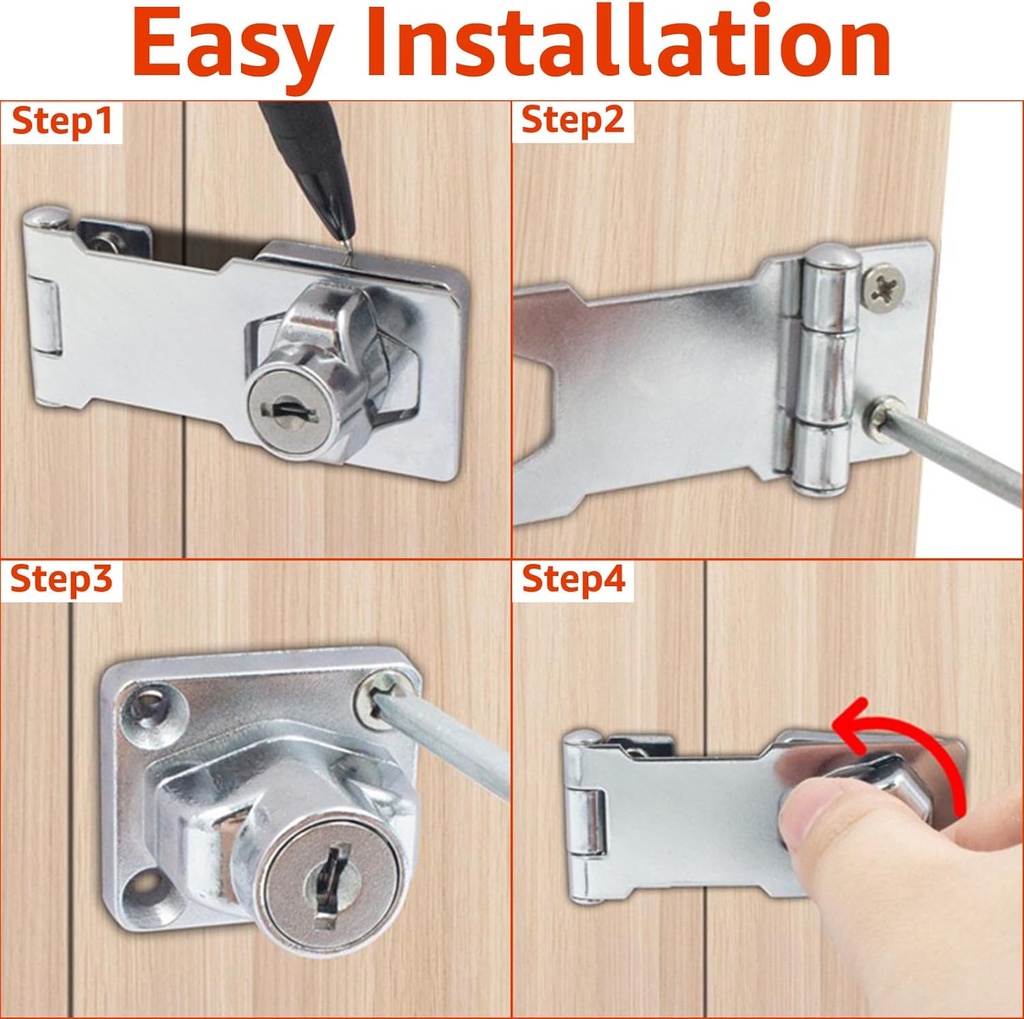 Easy Installation

Step1

Step2

Step3

Step4