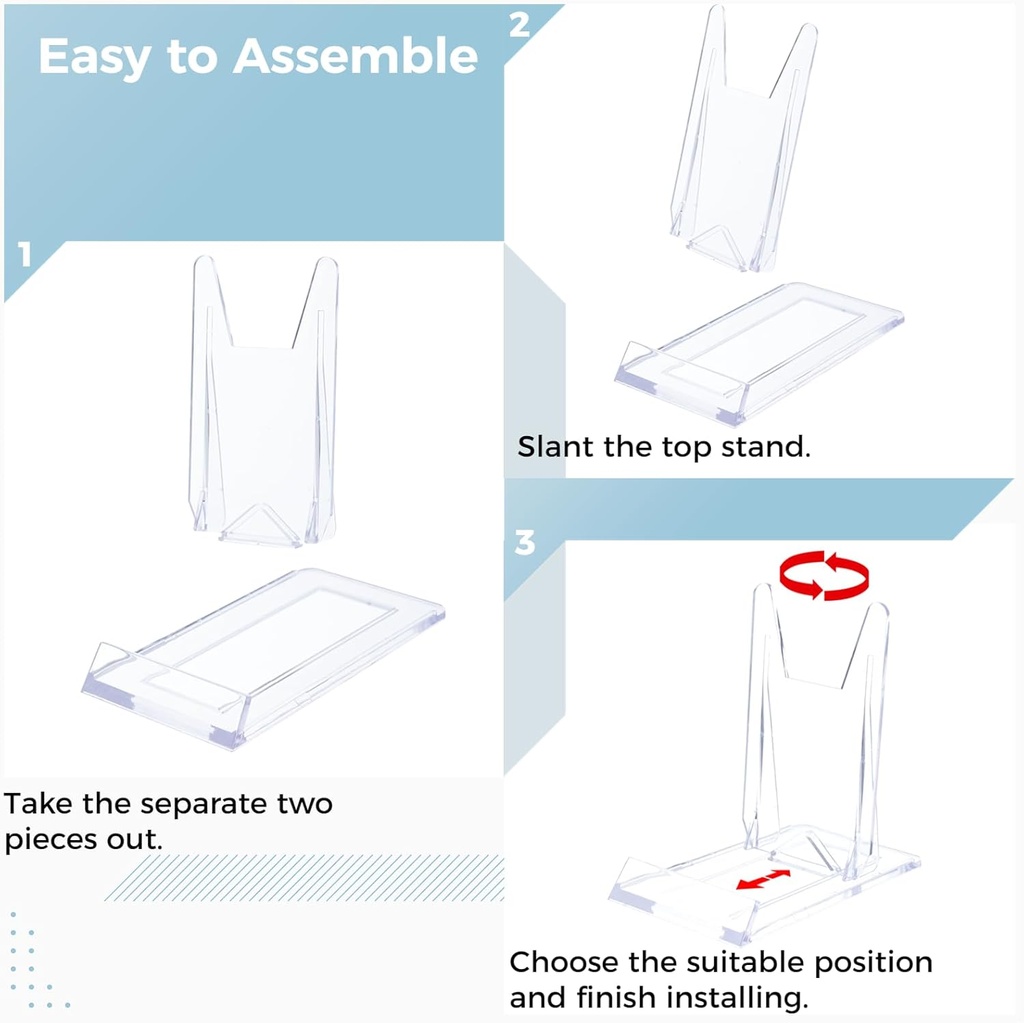 Easy to Assemble

1

Take the separate two pieces out.

2

Slant the top stand.

3

Choose the suitable position and finish installing.