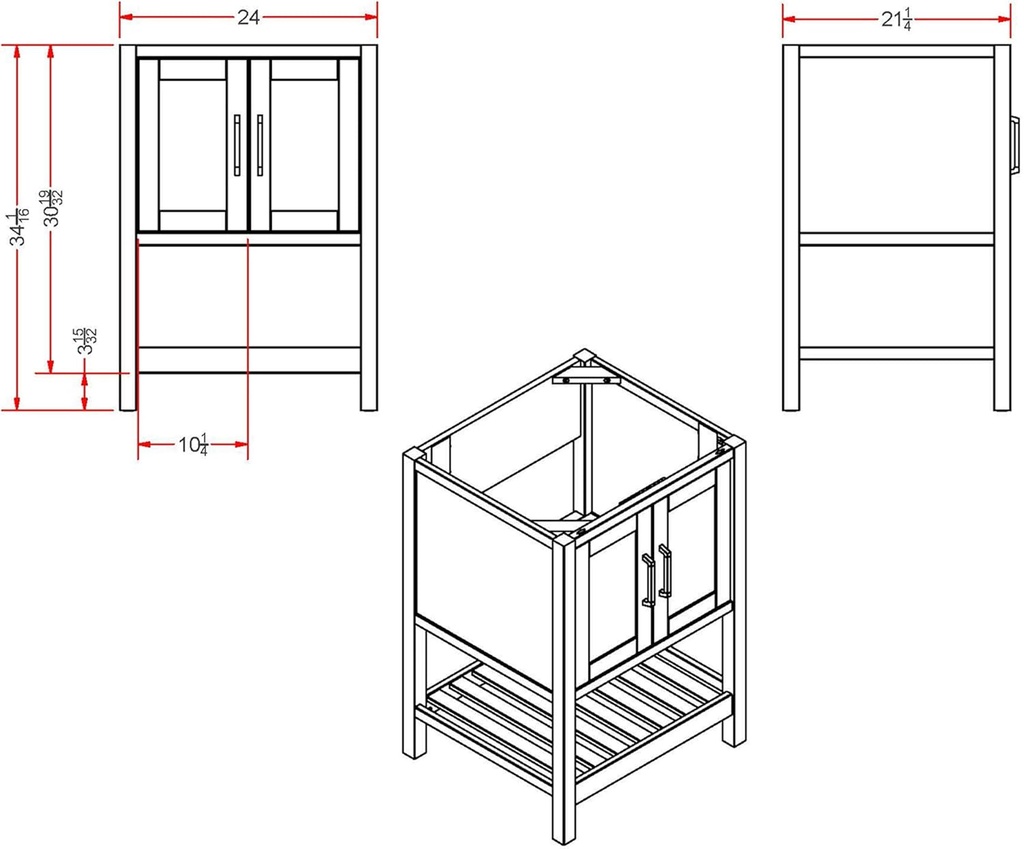 24

$21\frac{1}{4}$

$34\frac{1}{16}$

$30\frac{19}{32}$

$3\frac{15}{32}$

$10\frac{1}{4}$