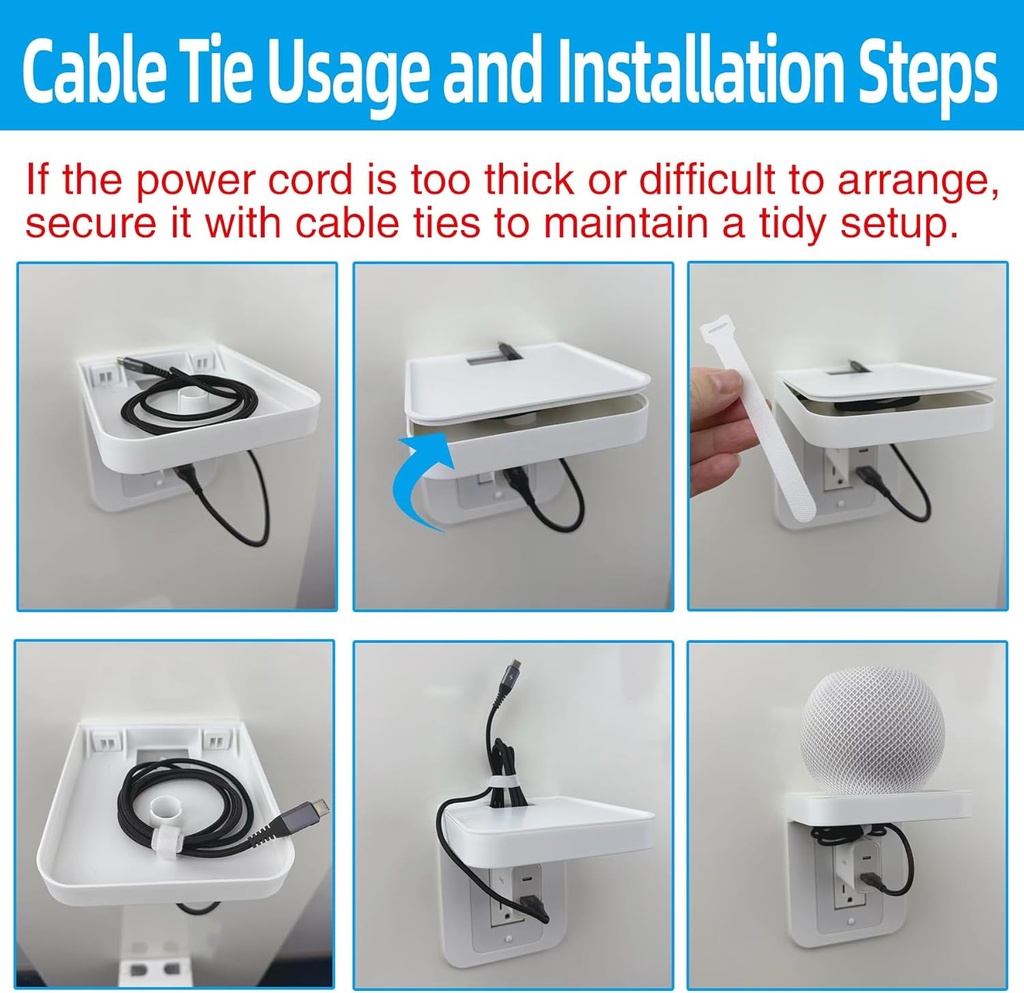 Cable Tie Usage and Installation Steps

If the power cord is too thick or difficult to arrange, secure it with cable ties to maintain a tidy setup.