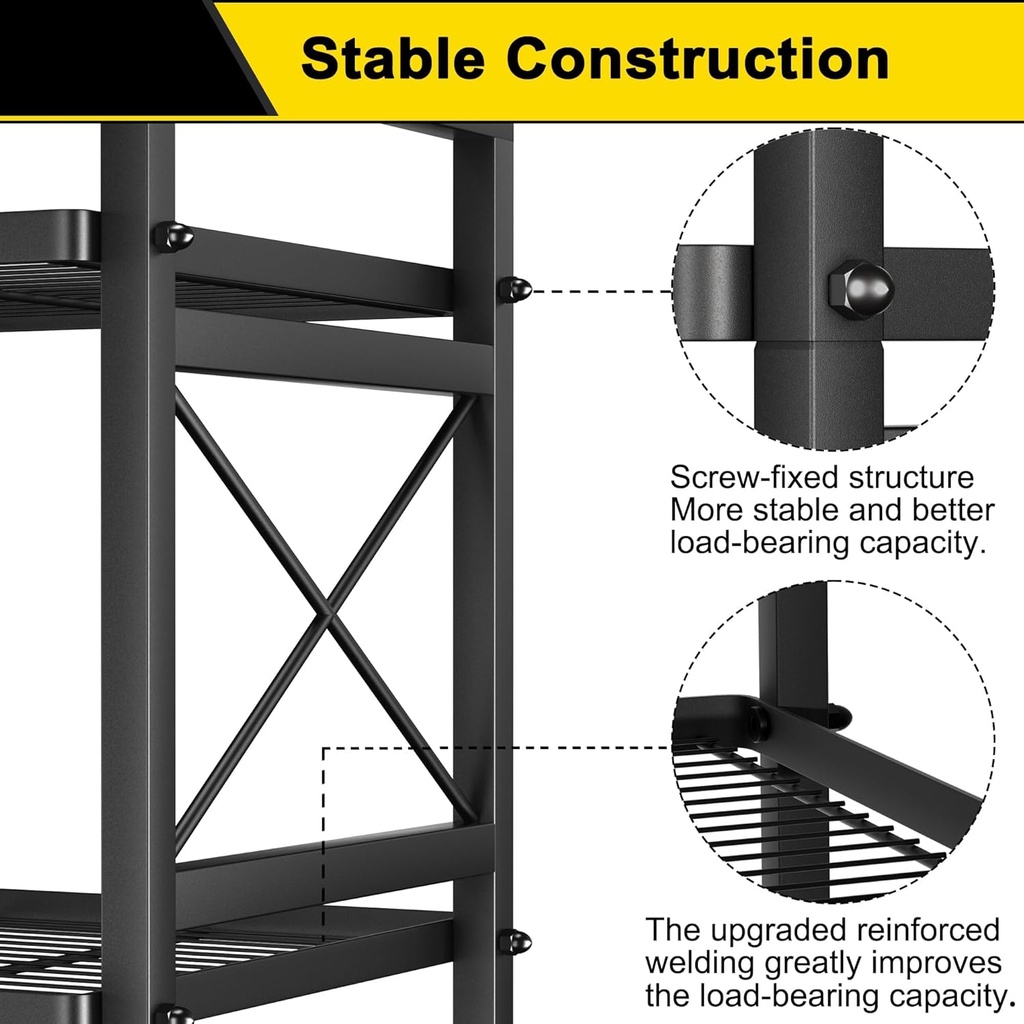 Stable Construction

Screw-fixed structure
More stable and better load-bearing capacity.

The upgraded reinforced welding greatly improves the load-bearing capacity.