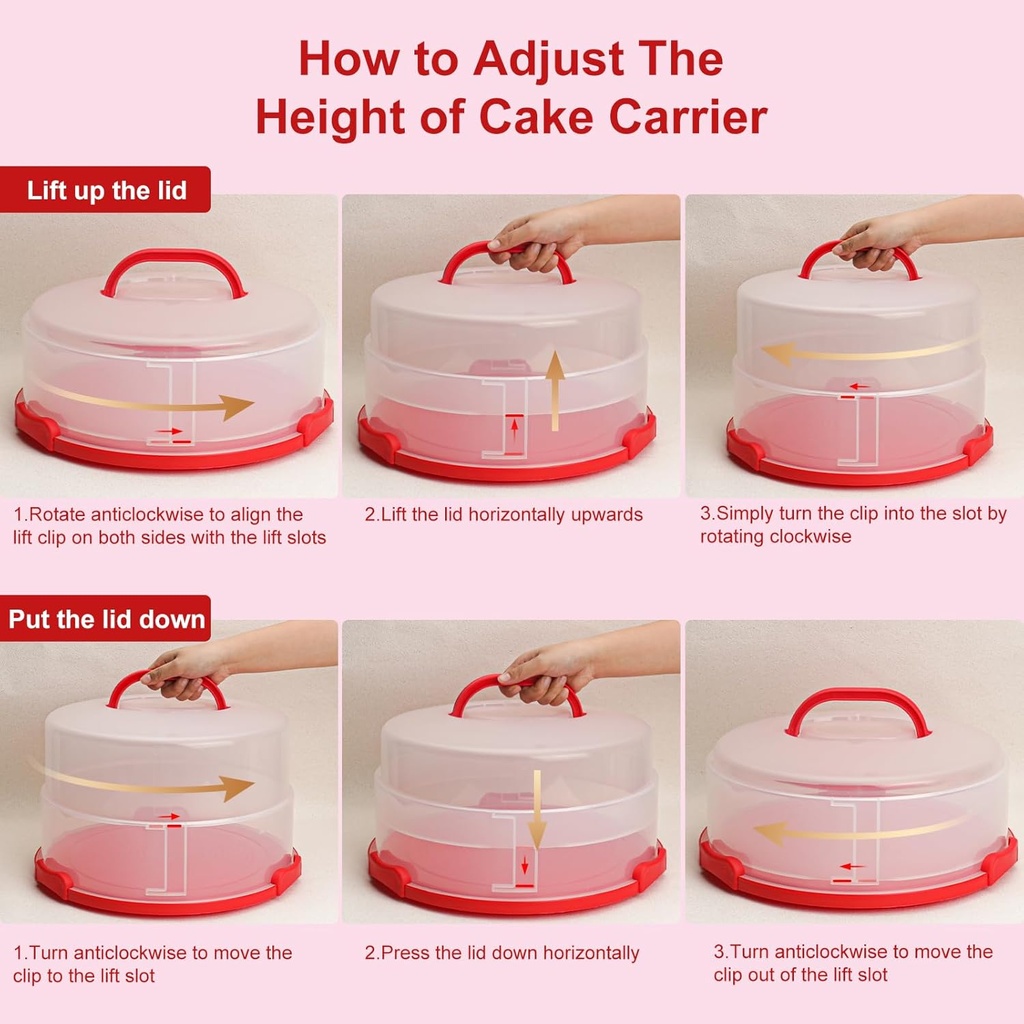 How to Adjust The Height of Cake Carrier

Lift up the lid

1.Rotate anticlockwise to align the lift clip on both sides with the lift slots

2.Lift the lid horizontally upwards

3.Simply turn the clip into the slot by rotating clockwise

Put the lid down

1.Turn anticlockwise to move the clip to the lift slot

2.Press the lid down horizontally

3.Turn anticlockwise to move the clip out of the lift slot