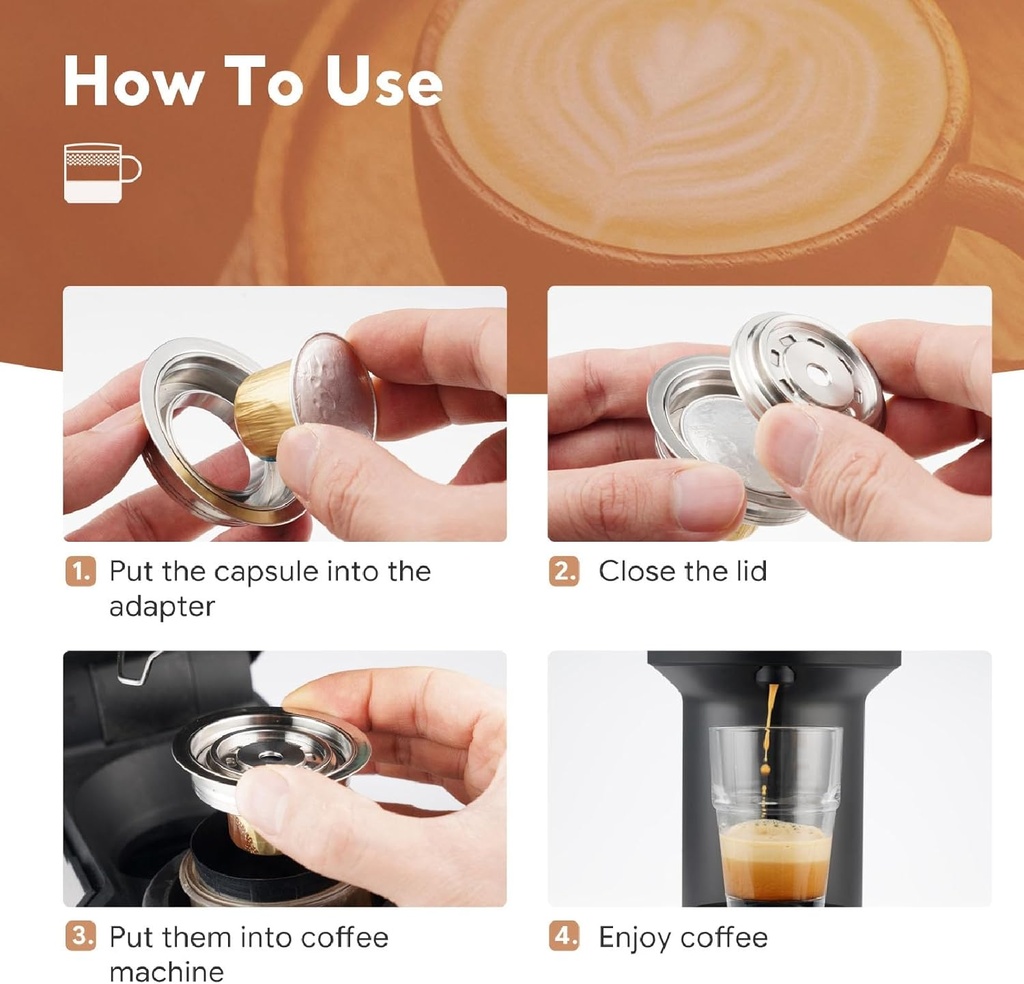 How To Use

1. Put the capsule into the adapter

2. Close the lid

3. Put them into coffee machine

4. Enjoy coffee