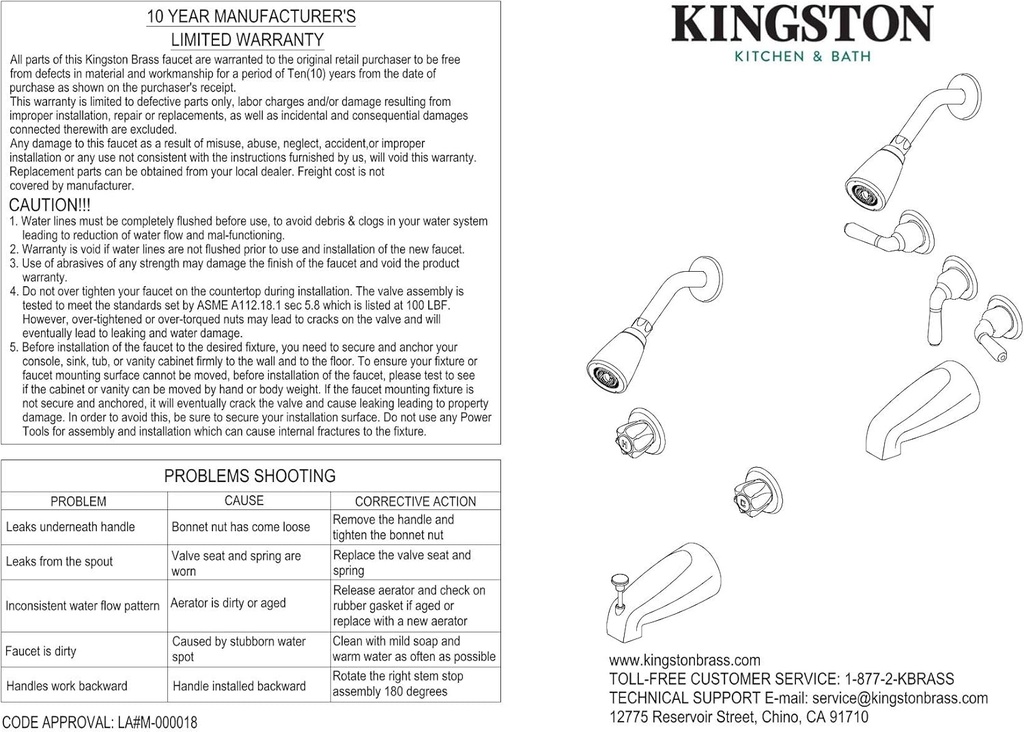 10 YEAR MANUFACTURER'S LIMITED WARRANTY

All parts of this Kingston Brass faucet are warranted to the original retail purchaser to be free from defects in material and workmanship for a period of Ten(10) years from the date of purchase as shown on the purchaser's receipt.
This warranty is limited to defective parts only, labor charges and/or damage resulting from improper installation, repair or replacements, as well as incidental and consequential damages connected therewith are excluded.
Any damage to this faucet as a result of misuse, abuse, neglect, accident,or improper installation or any use not consistent with the instructions furnished by us, will void this warranty.
Replacement parts can be obtained from your local dealer. Freight cost is not covered by manufacturer.

CAUTION!!!
1. Water lines must be completely flushed before use, to avoid debris & clogs in your water system leading to reduction of water flow and mal-functioning.
2. Warranty is void if water lines are not flushed prior to use and installation of the new faucet.
3. Use of abrasives of any strength may damage the finish of the faucet and void the product warranty.
4. Do not over tighten your faucet on the countertop during installation. The valve assembly is tested to meet the standards set by ASME A112.18.1 sec 5.8 which is listed at 100 LBF. However, over-tightened or over-torqued nuts may lead to cracks on the valve and will eventually lead to leaking and water damage.
5. Before installation of the faucet to the desired fixture, you need to secure and anchor your console, sink, tub, or vanity cabinet firmly to the wall and to the floor. To ensure your fixture or faucet mounting surface cannot be moved, before installation of the faucet, please test to see if the cabinet or vanity can be moved by hand or body weight. If the faucet mounting fixture is not secure and anchored, it will eventually crack the valve and cause leaking leading to property damage. In order to avoid this, be sure to secure your installation surface. Do not use any Power Tools for assembly and installation which can cause internal fractures to the fixture.

PROBLEMS SHOOTING

| PROBLEM | CAUSE | CORRECTIVE ACTION |
|---|---|---|
| Leaks underneath handle | Bonnet nut has come loose | Remove the handle and tighten the bonnet nut |
| Leaks from the spout | Valve seat and spring are worn | Replace the valve seat and spring |
| Inconsistent water flow pattern | Aerator is dirty or aged | Release aerator and check on rubber gasket if aged or replace with a new aerator |
| Faucet is dirty | Caused by stubborn water spot | Clean with mild soap and warm water as often as possible |
| Handles work backward | Handle installed backward | Rotate the right stem stop assembly 180 degrees |

CODE APPROVAL: LA#M-000018

KINGSTON
KITCHEN & BATH

www.kingstonbrass.com
TOLL-FREE CUSTOMER SERVICE: 1-877-2-KBRASS
TECHNICAL SUPPORT E-mail: service@kingstonbrass.com
12775 Reservoir Street, Chino, CA 91710