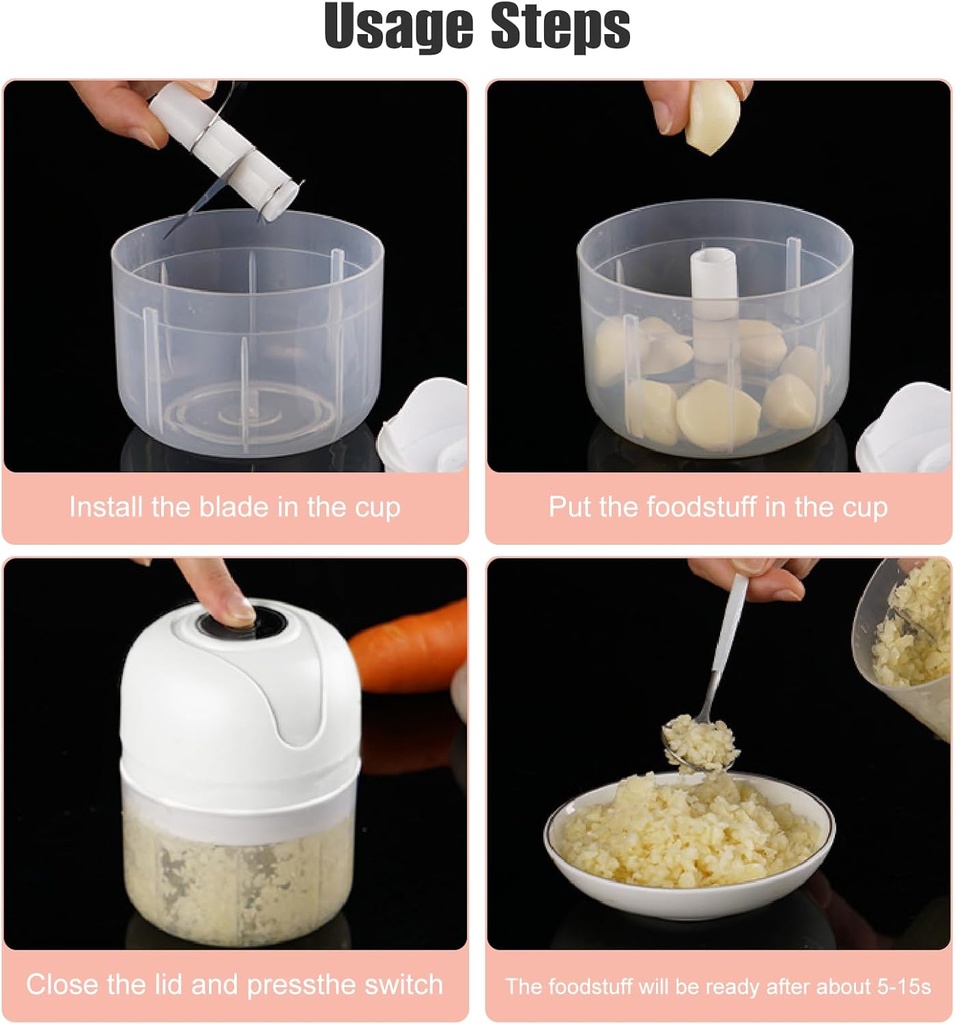 Usage Steps

Install the blade in the cup

Put the foodstuff in the cup

Close the lid and pressthe switch

The foodstuff will be ready after about 5-15s