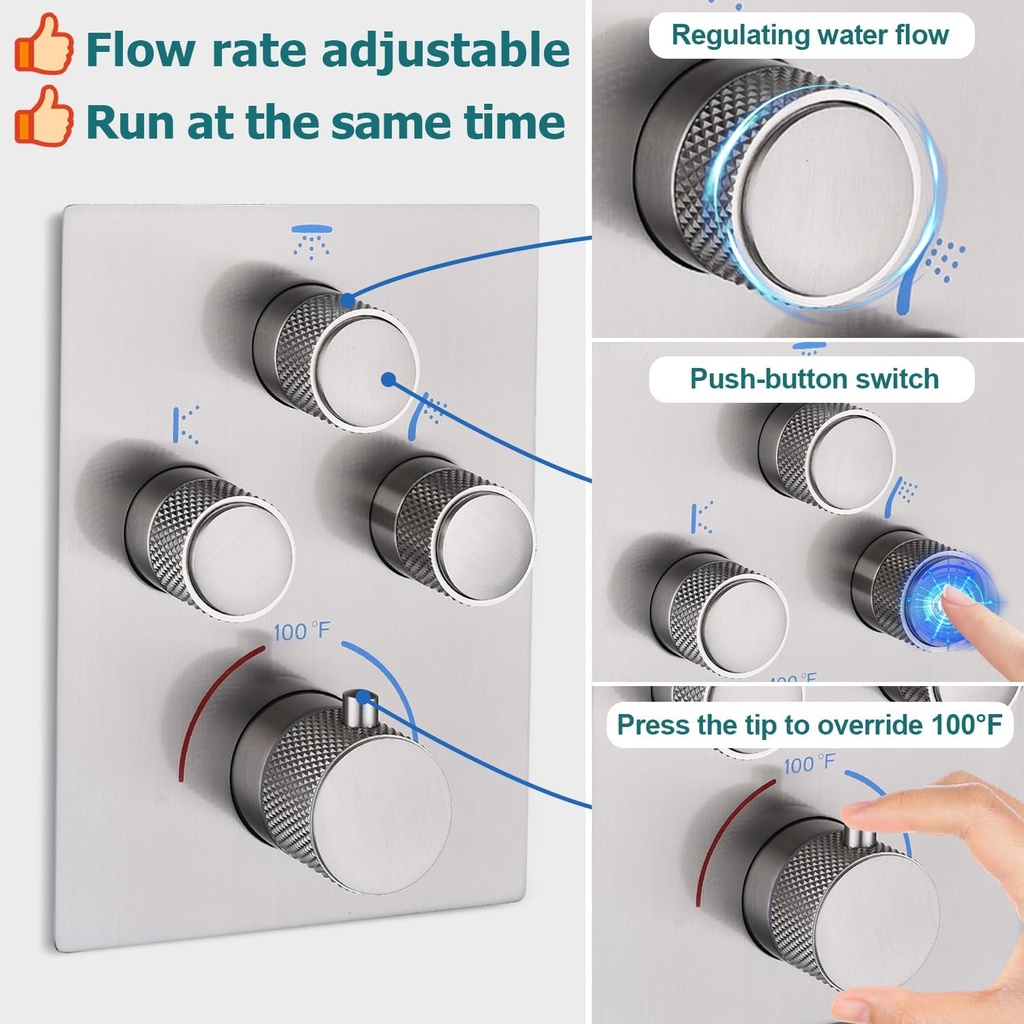 Flow rate adjustable
Run at the same time

100 °F

Regulating water flow

Push-button switch

Press the tip to override 100°F

100 °F