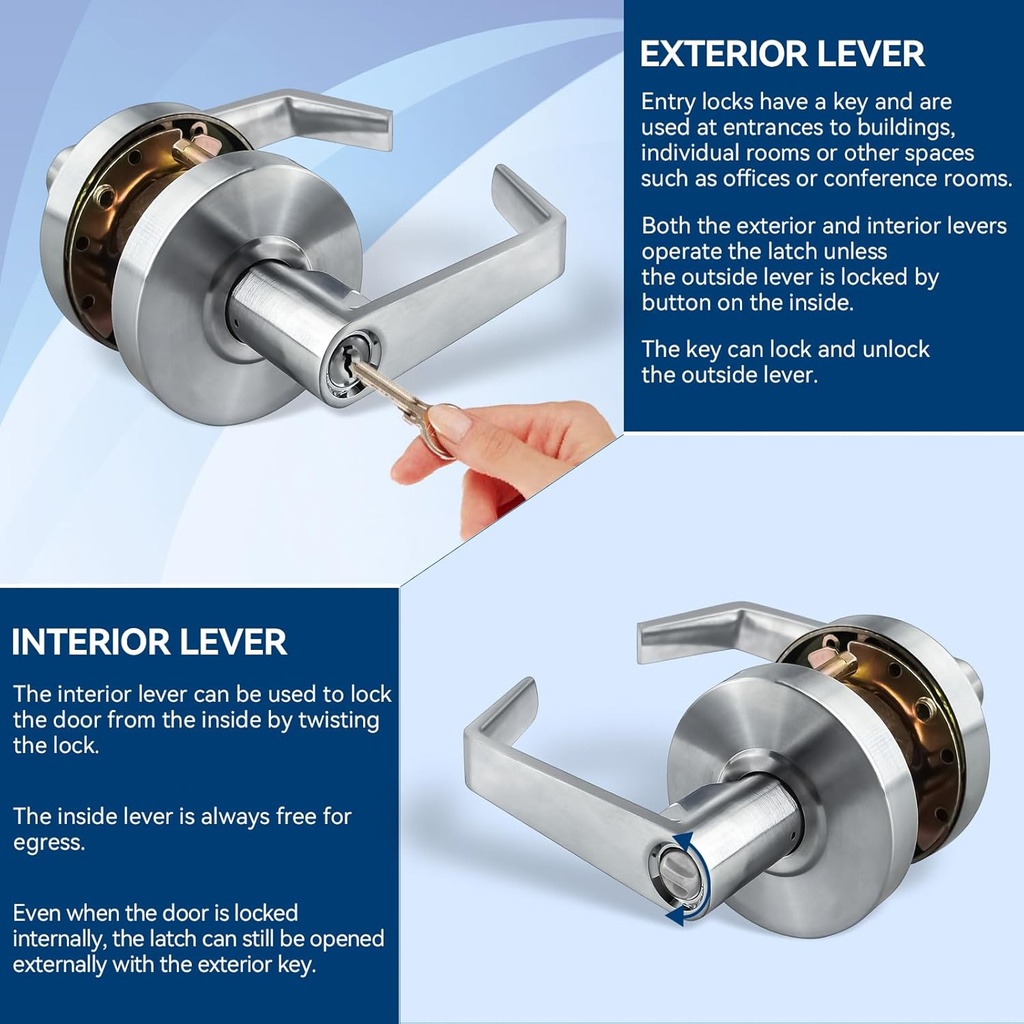 EXTERIOR LEVER

Entry locks have a key and are used at entrances to buildings, individual rooms or other spaces such as offices or conference rooms.

Both the exterior and interior levers operate the latch unless the outside lever is locked by button on the inside.

The key can lock and unlock the outside lever.

INTERIOR LEVER

The interior lever can be used to lock the door from the inside by twisting the lock.

The inside lever is always free for egress.

Even when the door is locked internally, the latch can still be opened externally with the exterior key.