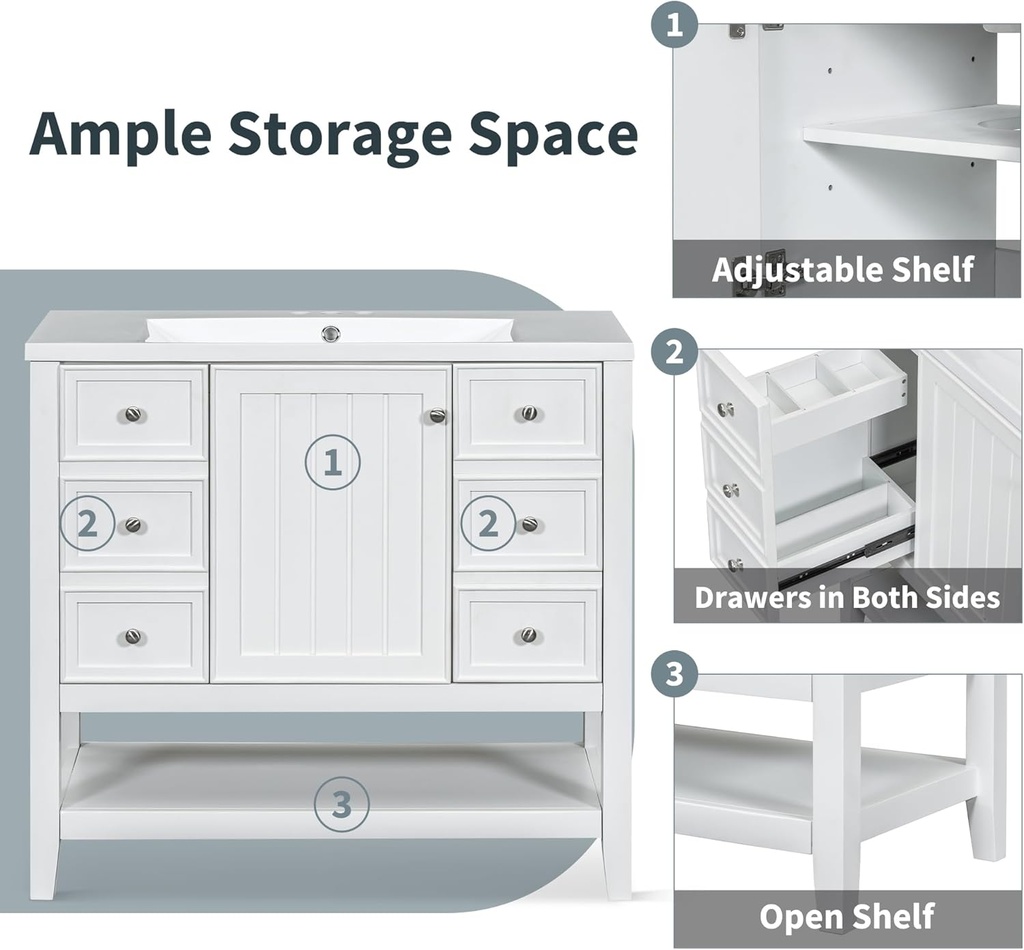 Ample Storage Space

1

2

2

3

1

Adjustable Shelf

2

Drawers in Both Sides

3

Open Shelf