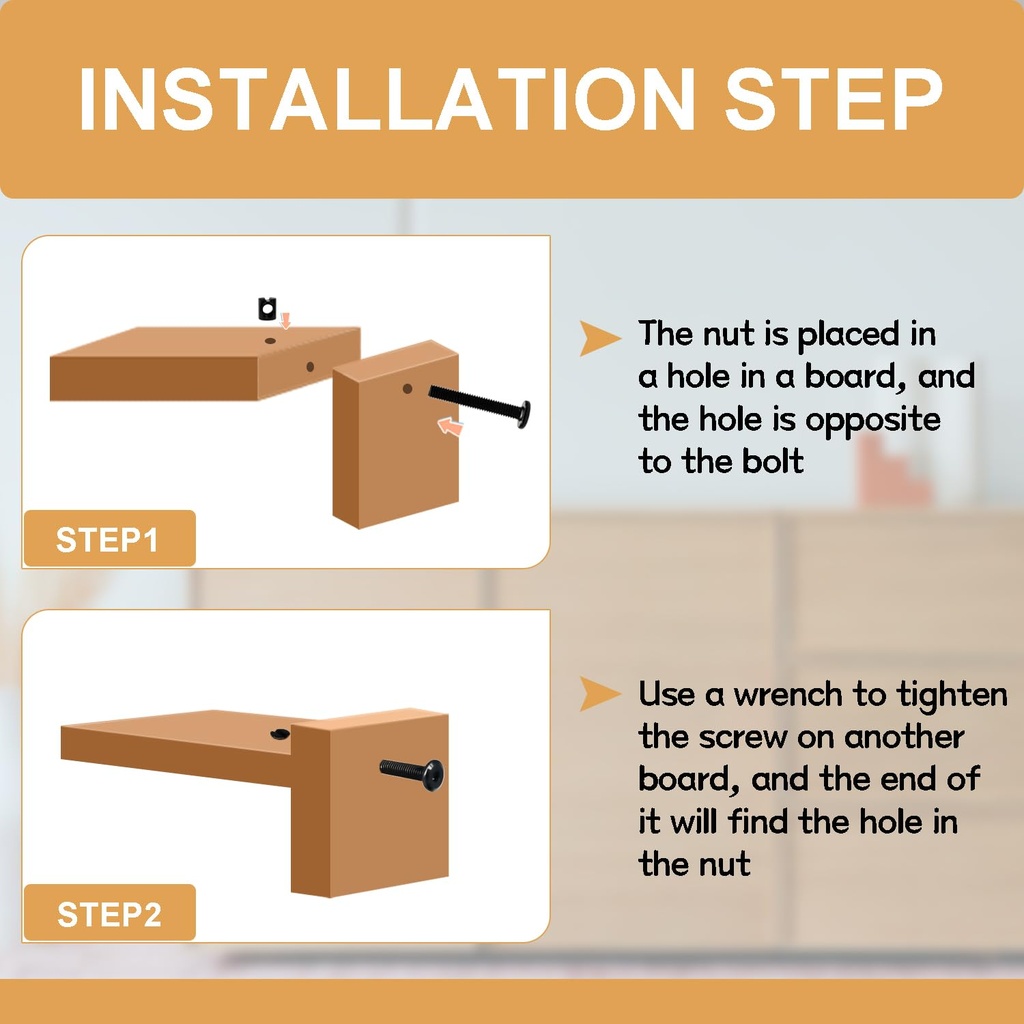 INSTALLATION STEP

STEP1

The nut is placed in a hole in a board, and the hole is opposite to the bolt

STEP2

Use a wrench to tighten the screw on another board, and the end of it will find the hole in the nut