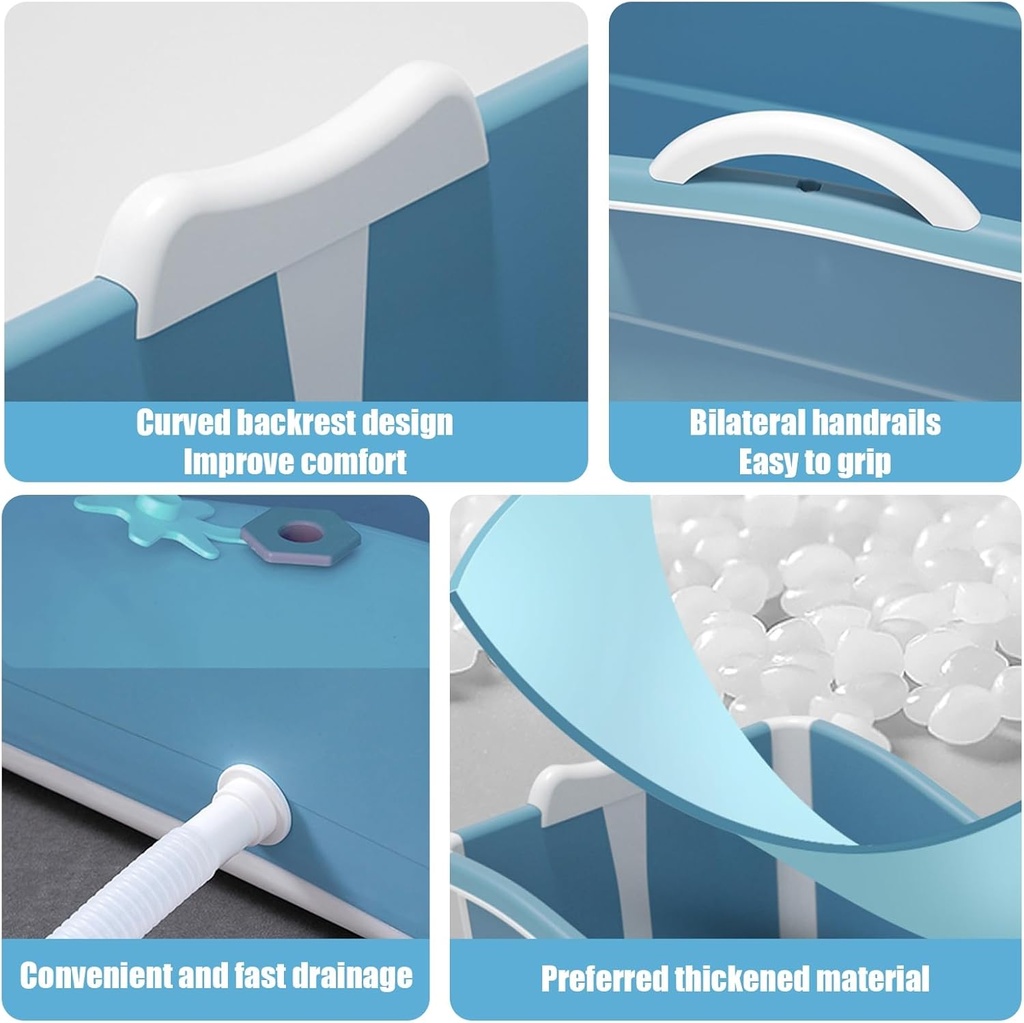 Curved backrest design
Improve comfort

Bilateral handrails
Easy to grip

Convenient and fast drainage

Preferred thickened material