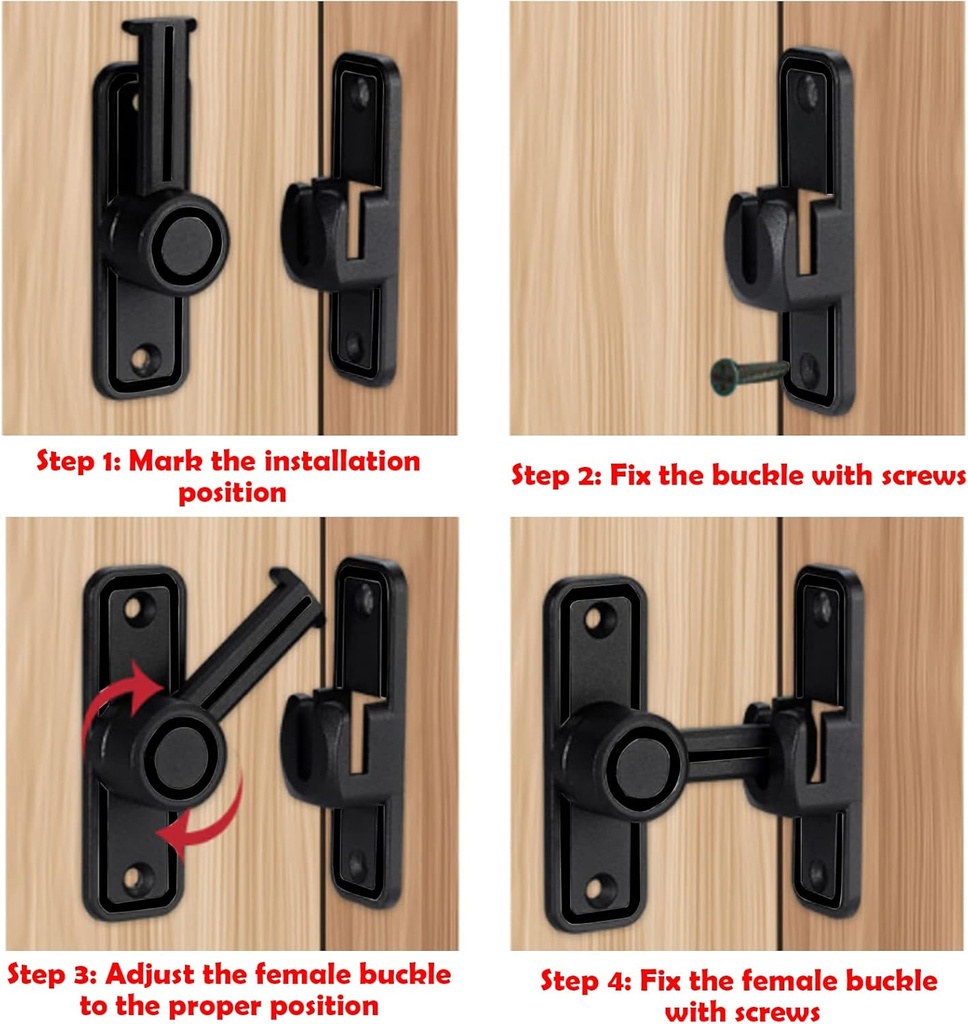 Step 1: Mark the installation position

Step 2: Fix the buckle with screws

Step 3: Adjust the female buckle to the proper position

Step 4: Fix the female buckle with screws