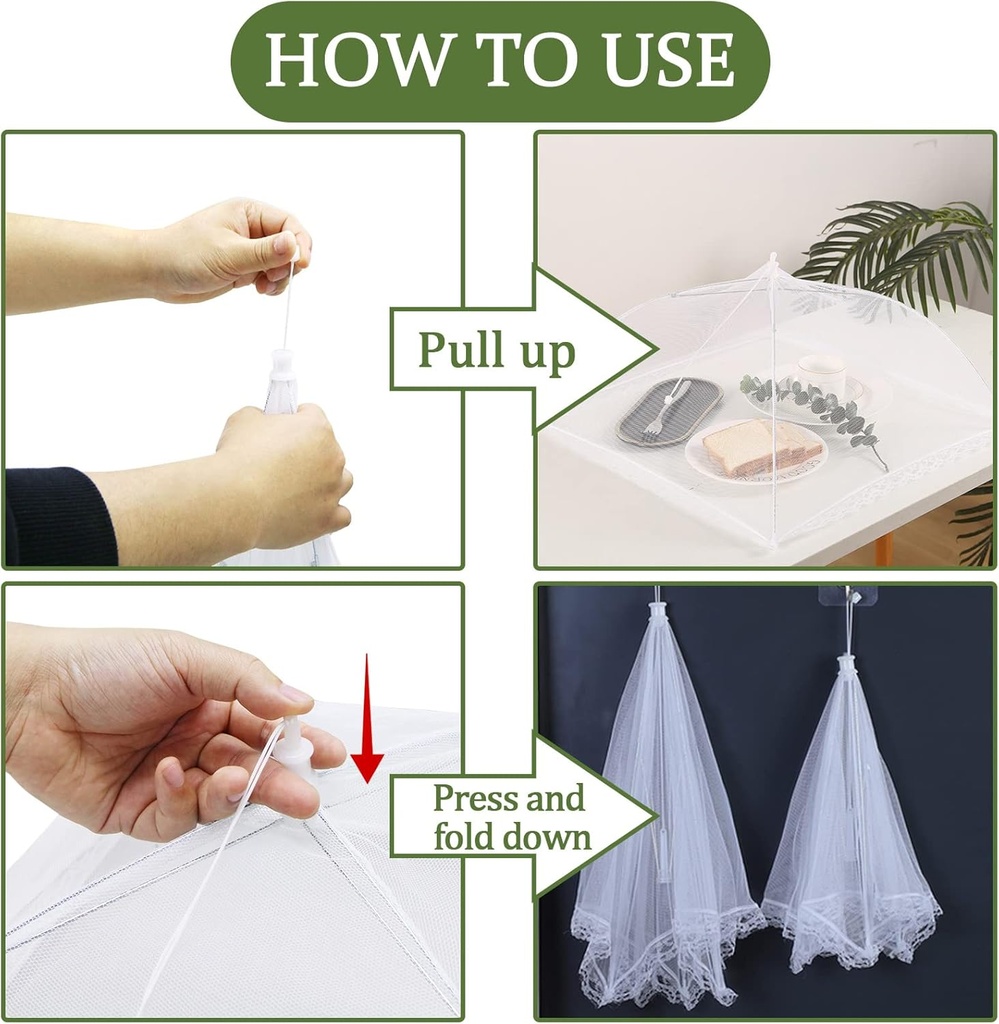 HOW TO USE

Pull up

Press and fold down