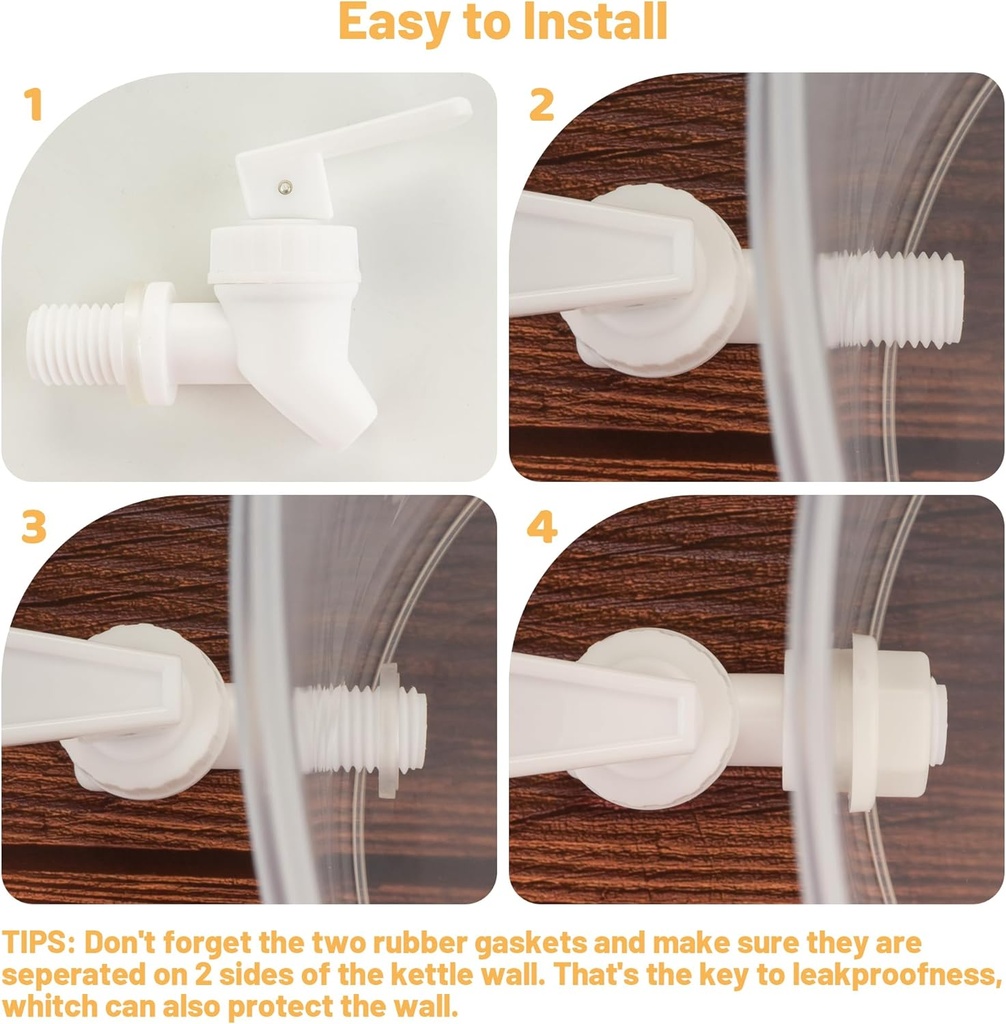 Easy to Install

1

2

3

4

TIPS: Don't forget the two rubber gaskets and make sure they are seperated on 2 sides of the kettle wall. That's the key to leakproofness, whitch can also protect the wall.