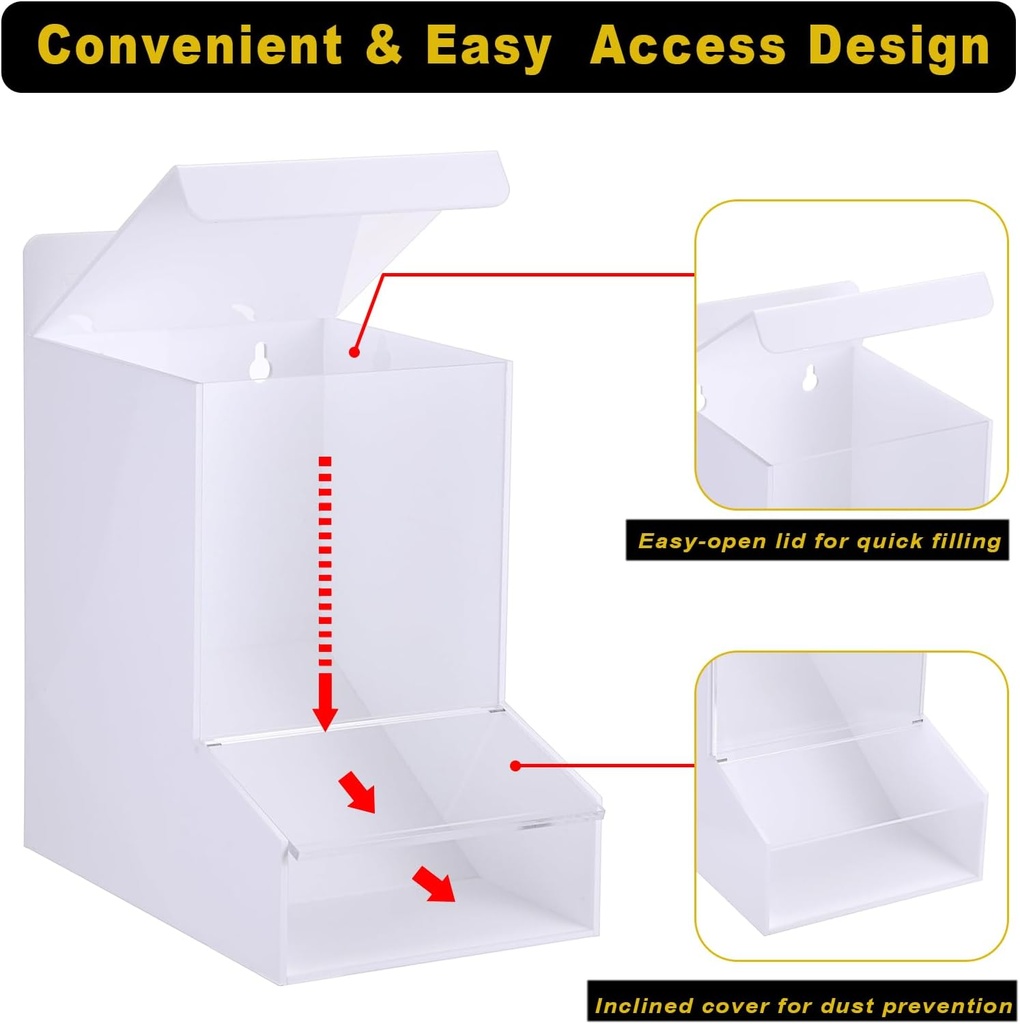 Convenient & Easy Access Design

Easy-open lid for quick filling

Inclined cover for dust prevention