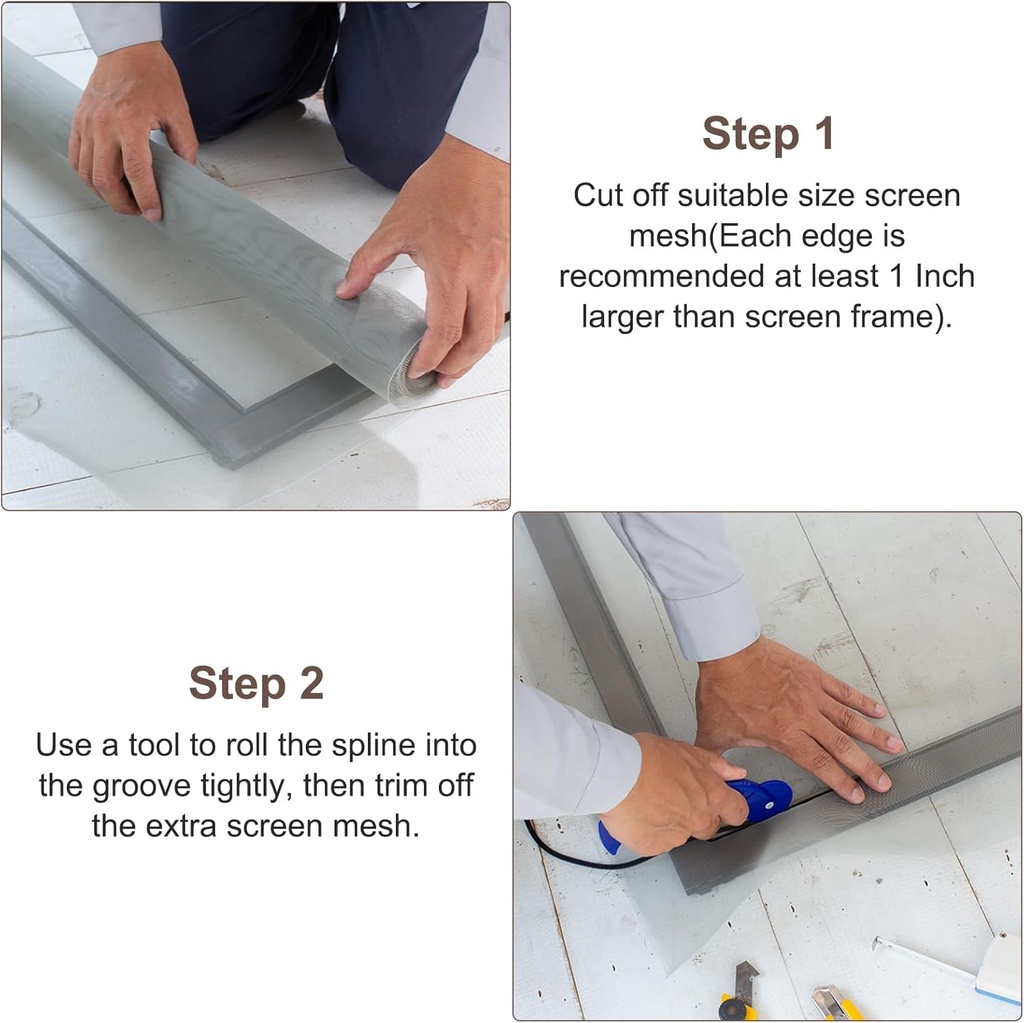 Step 1

Cut off suitable size screen mesh(Each edge is recommended at least 1 Inch larger than screen frame).

Step 2

Use a tool to roll the spline into the groove tightly, then trim off the extra screen mesh.