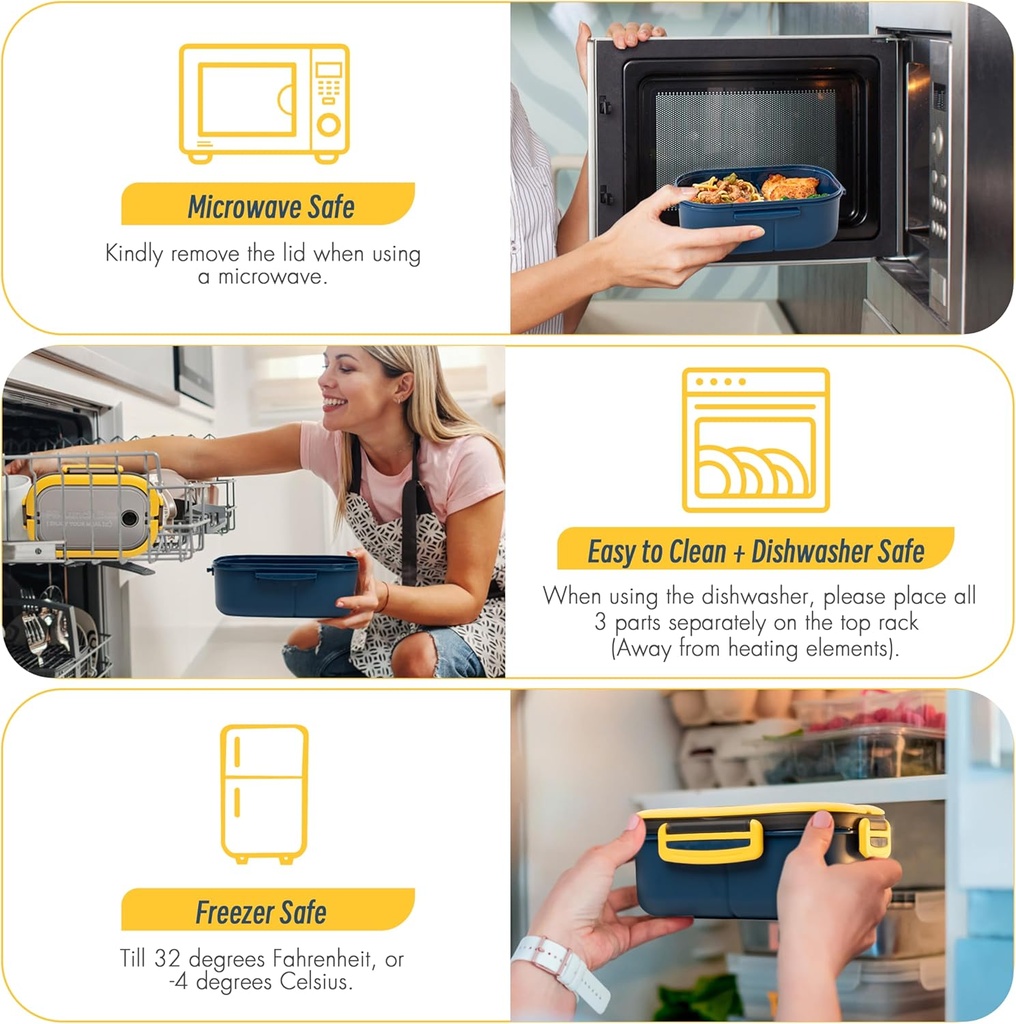 Microwave Safe

Kindly remove the lid when using a microwave.

Easy to Clean + Dishwasher Safe

When using the dishwasher, please place all 3 parts separately on the top rack (Away from heating elements).

Freezer Safe

Till 32 degrees Fahrenheit, or -4 degrees Celsius.