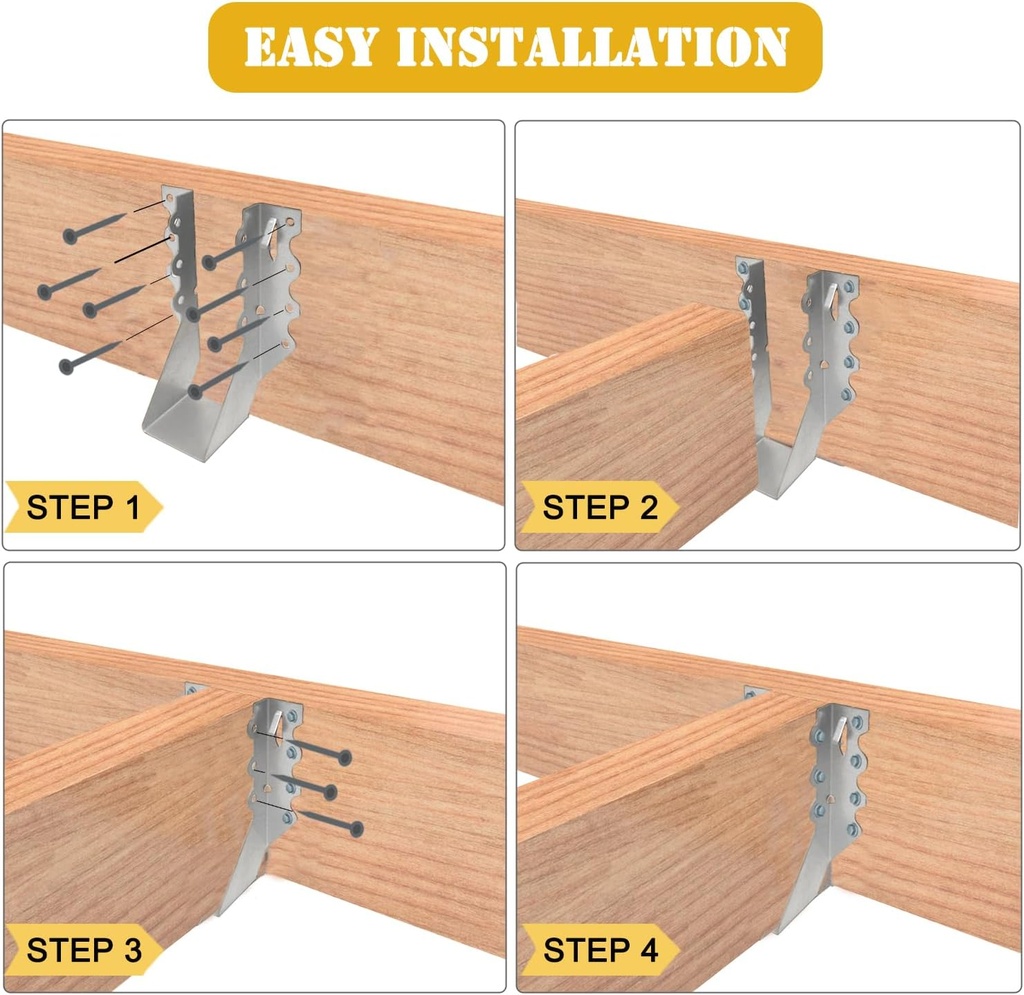 EASY INSTALLATION

STEP 1

STEP 2

STEP 3

STEP 4