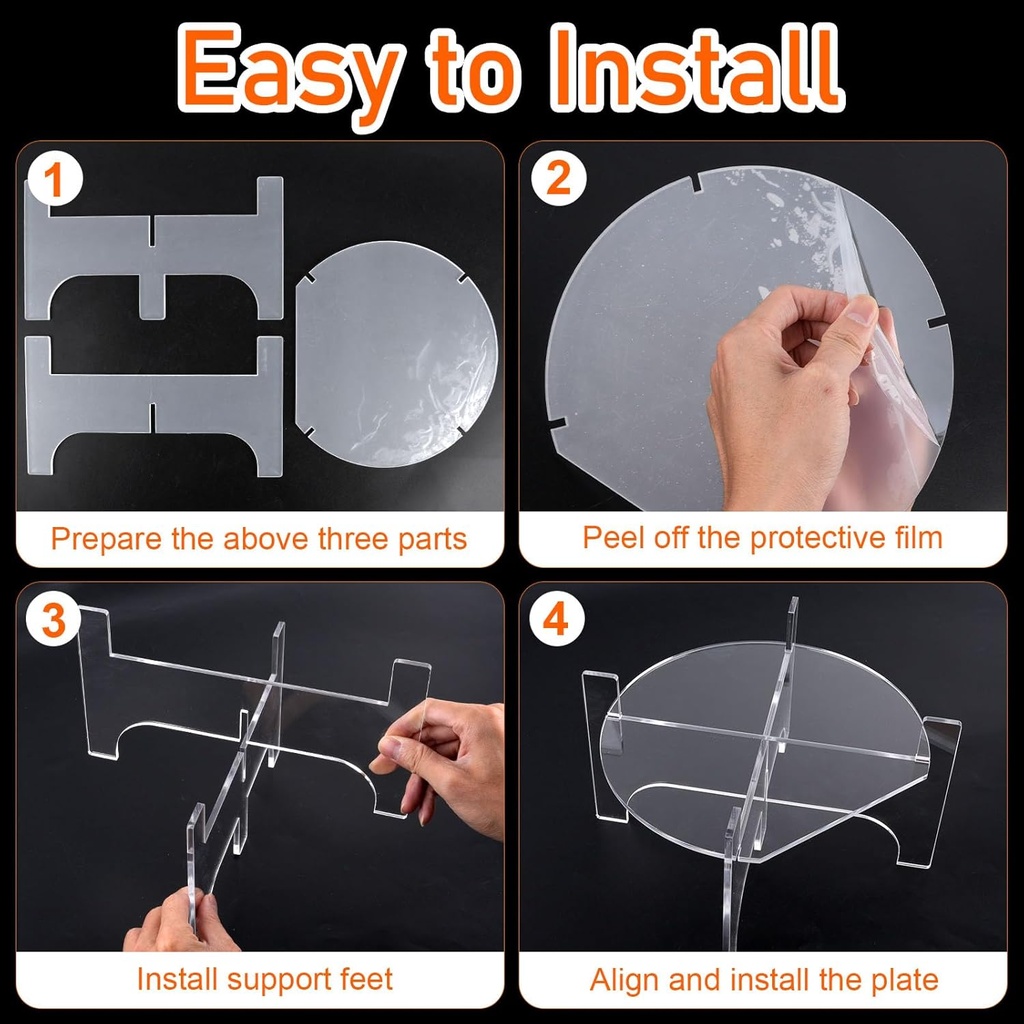 Easy to Install

1

Prepare the above three parts

2

Peel off the protective film

3

Install support feet

4

Align and install the plate