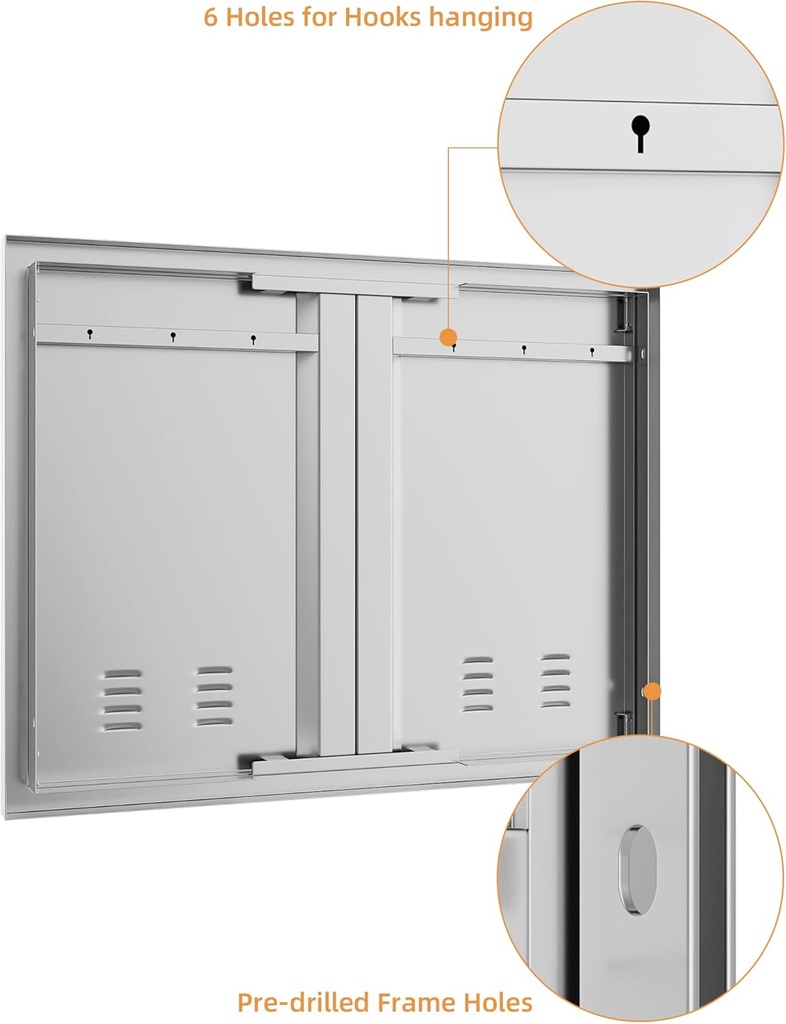 6 Holes for Hooks hanging

Pre-drilled Frame Holes