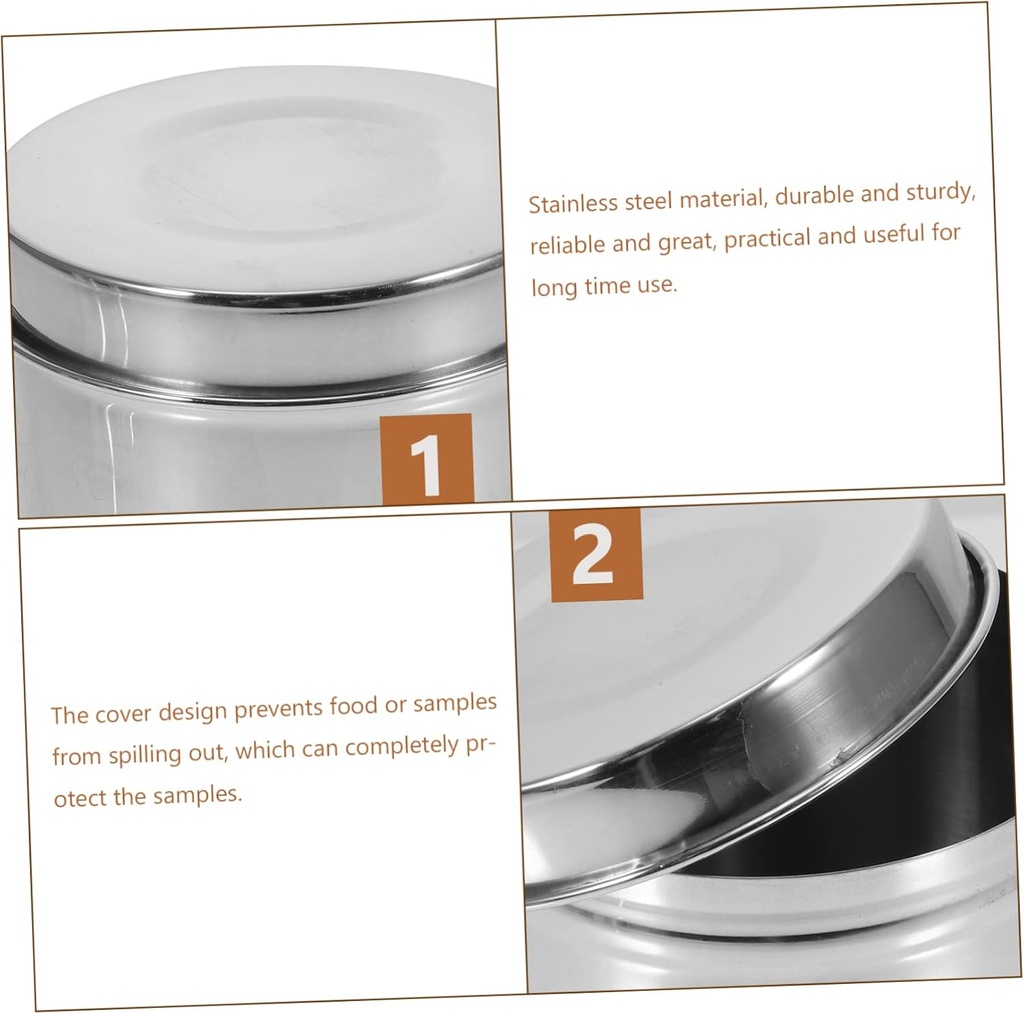 Stainless steel material, durable and sturdy, reliable and great, practical and useful for long time use.

1

2

The cover design prevents food or samples from spilling out, which can completely protect the samples.