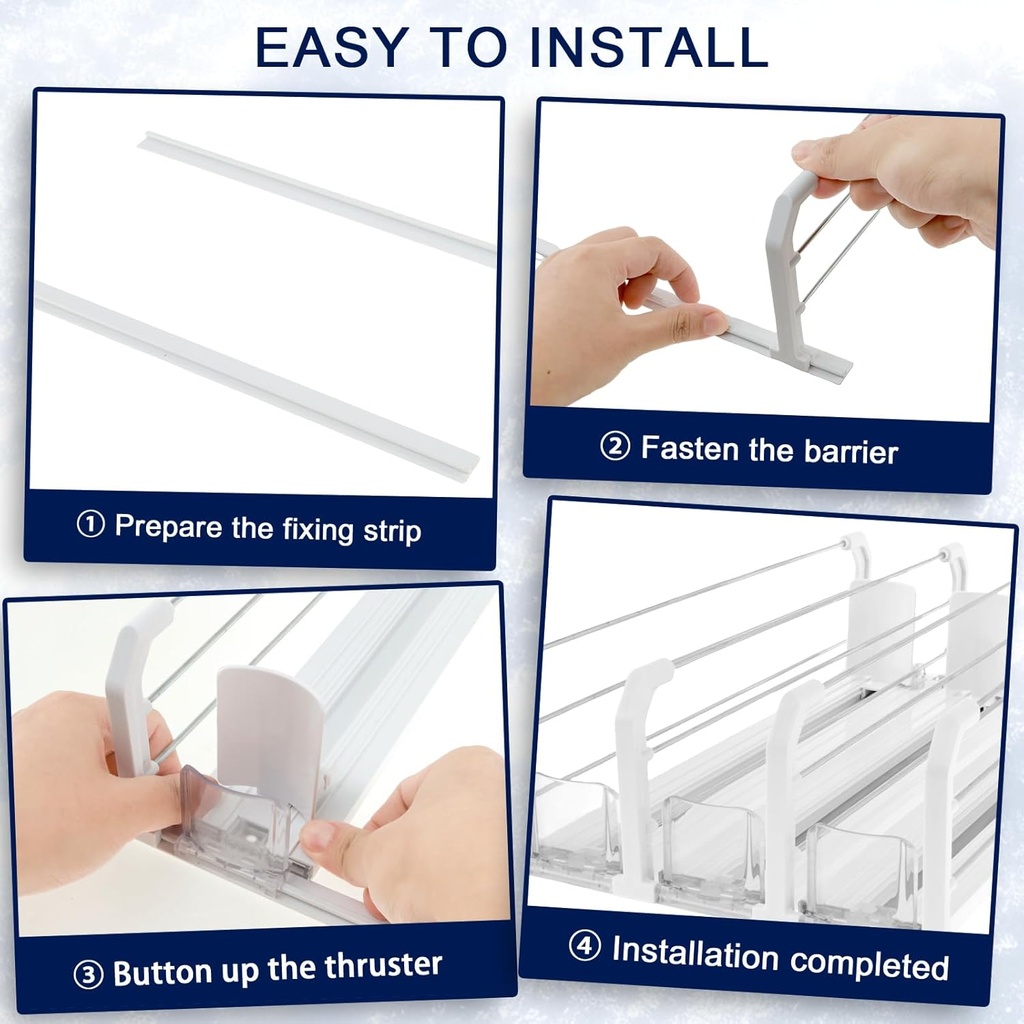 EASY TO INSTALL

① Prepare the fixing strip

② Fasten the barrier

③ Button up the thruster

④ Installation completed