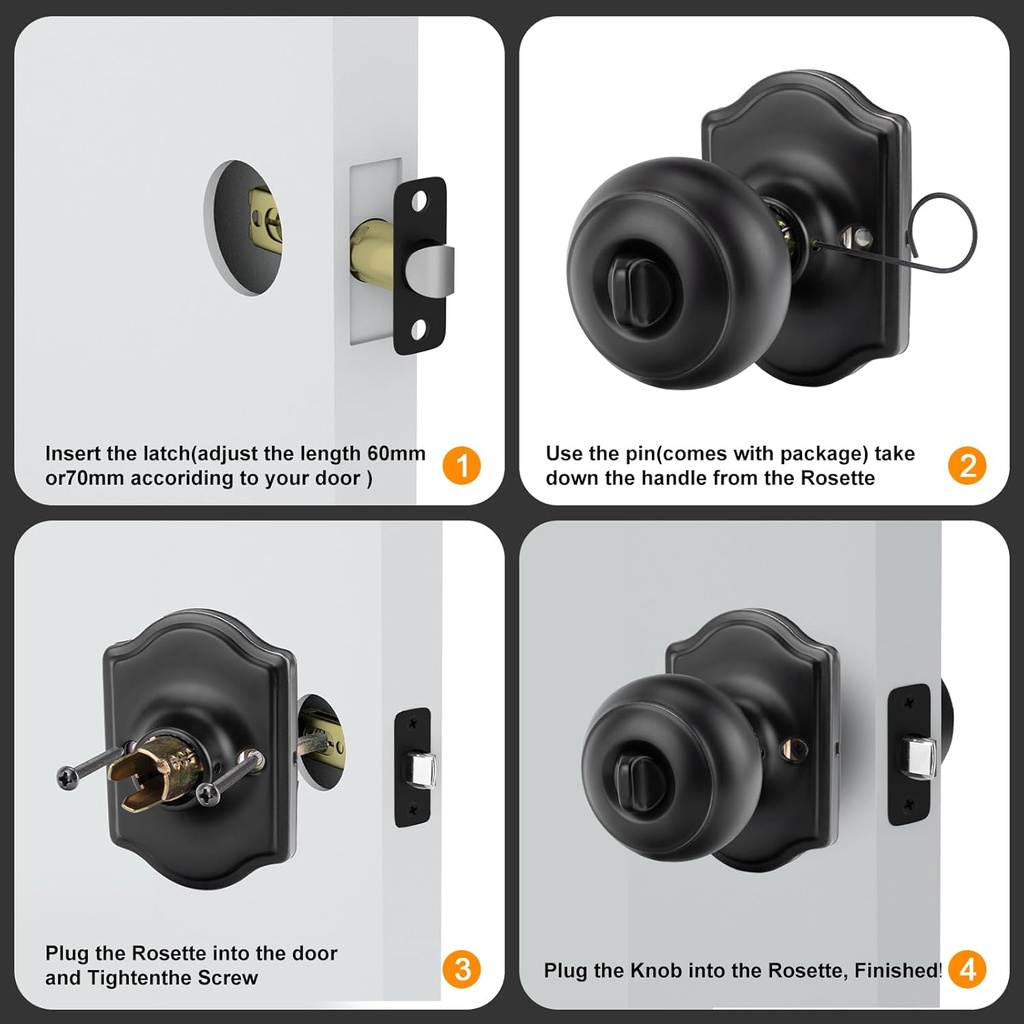 Insert the latch(adjust the length 60mm or70mm accoriding to your door )

1

Use the pin(comes with package) take down the handle from the Rosette

2

Plug the Rosette into the door and Tightenthe Screw

3

Plug the Knob into the Rosette, Finished!

4