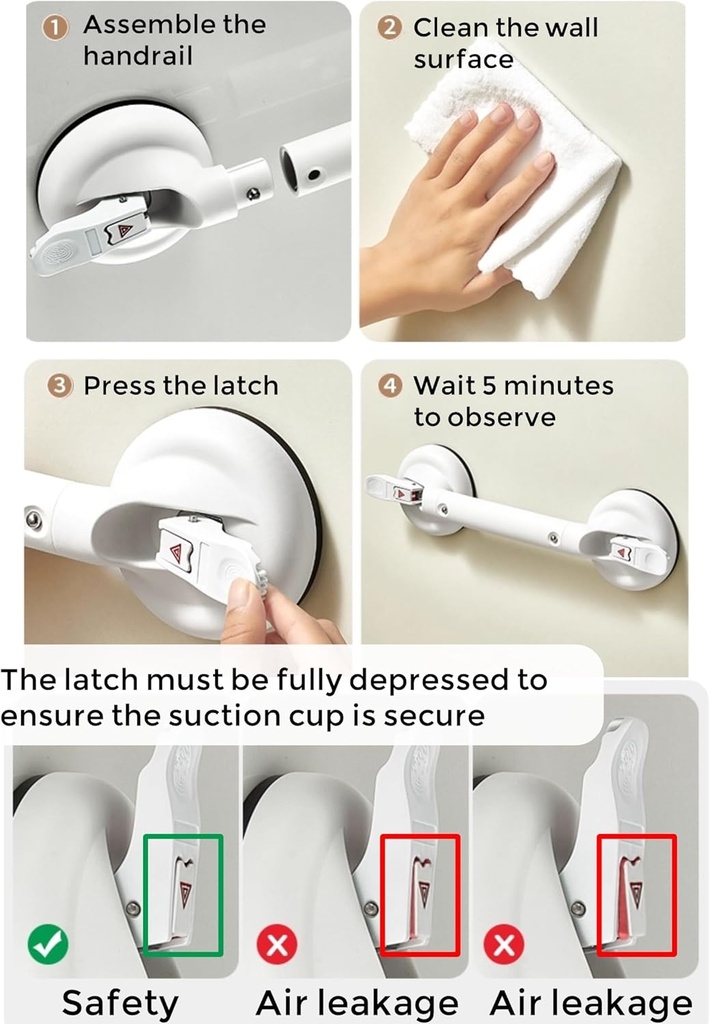 1 Assemble the handrail

2 Clean the wall surface

3 Press the latch

4 Wait 5 minutes to observe

The latch must be fully depressed to ensure the suction cup is secure

Safety

Air leakage

Air leakage