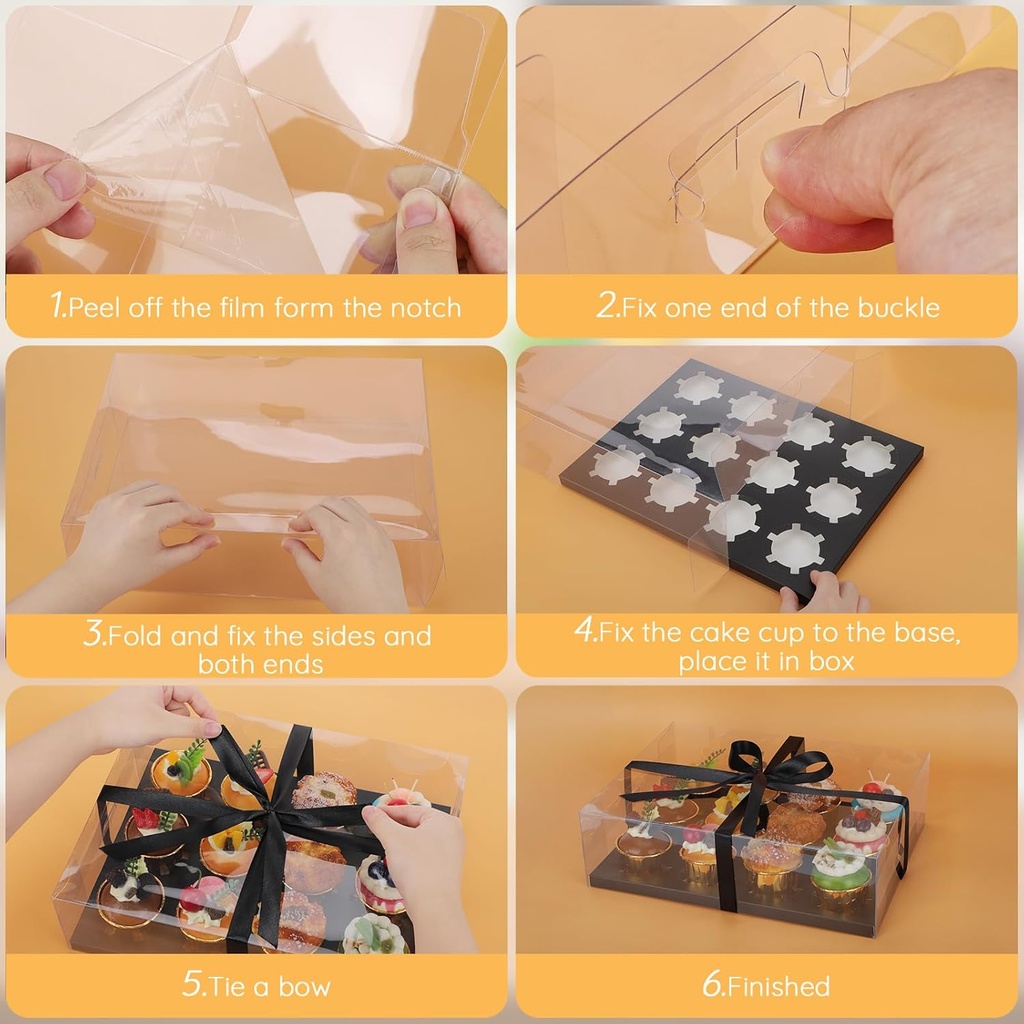 1.Peel off the film form the notch

2.Fix one end of the buckle

3.Fold and fix the sides and both ends

4.Fix the cake cup to the base, place it in box

5.Tie a bow

6.Finished