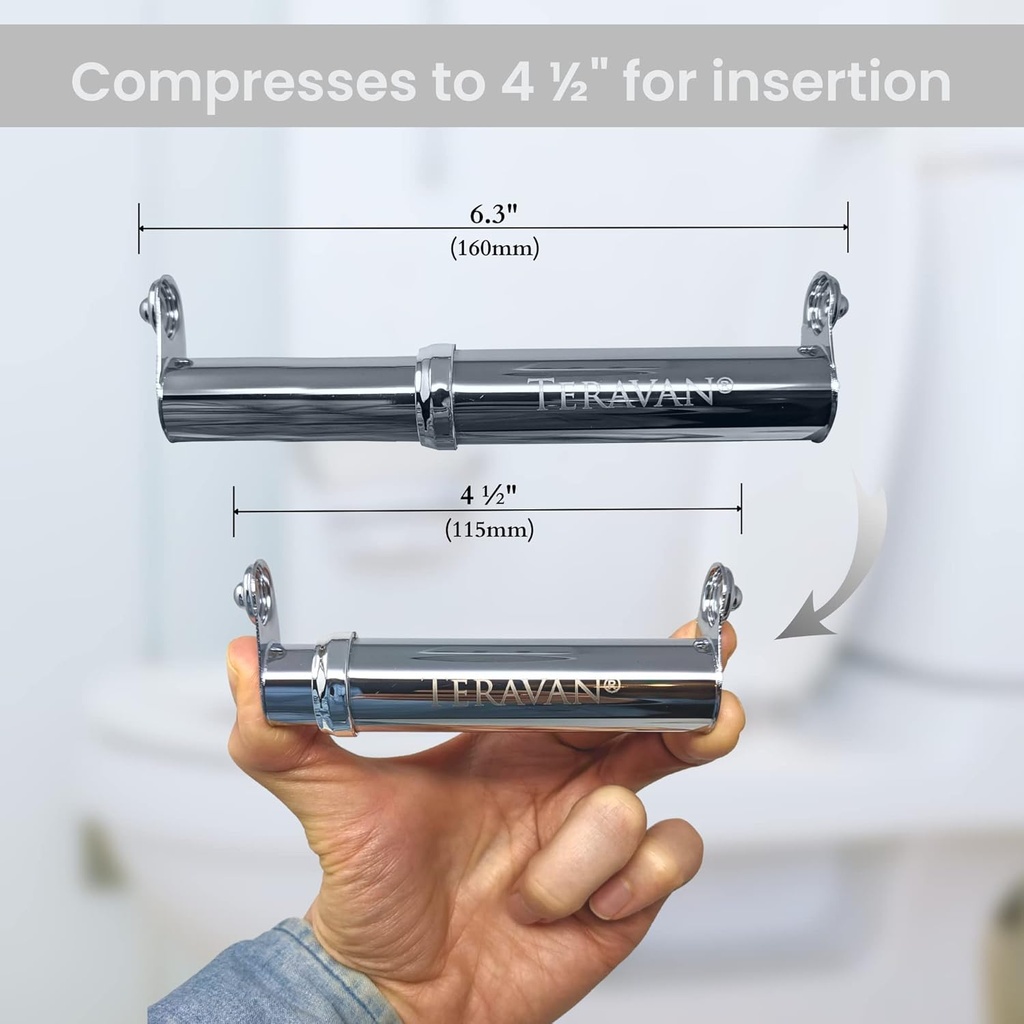 Compresses to 4 ½" for insertion

6.3"
(160mm)

TERAVAN®

4 ½"
(115mm)

TERAVAN®