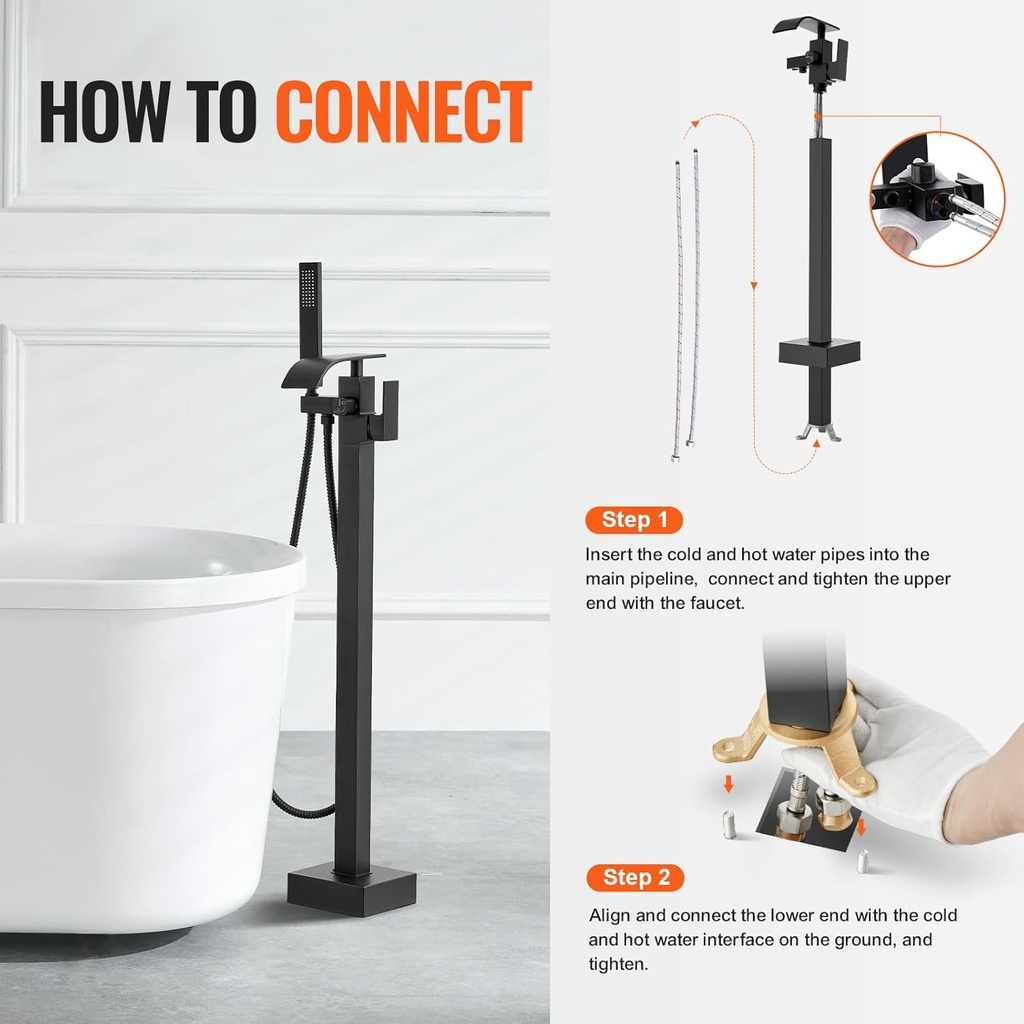 HOW TO CONNECT

Step 1

Insert the cold and hot water pipes into the main pipeline, connect and tighten the upper end with the faucet.

Step 2

Align and connect the lower end with the cold and hot water interface on the ground, and tighten.