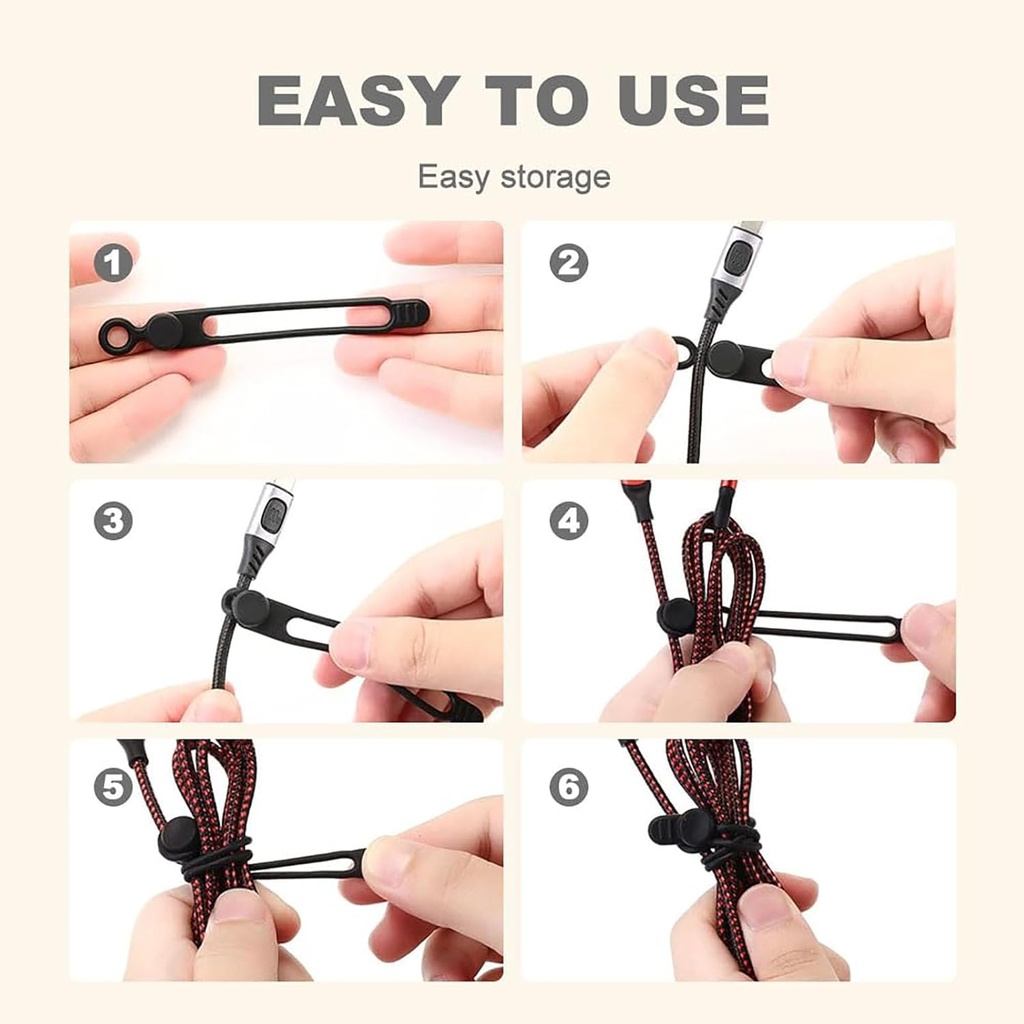 EASY TO USE

Easy storage

1

2

3

4

5

6