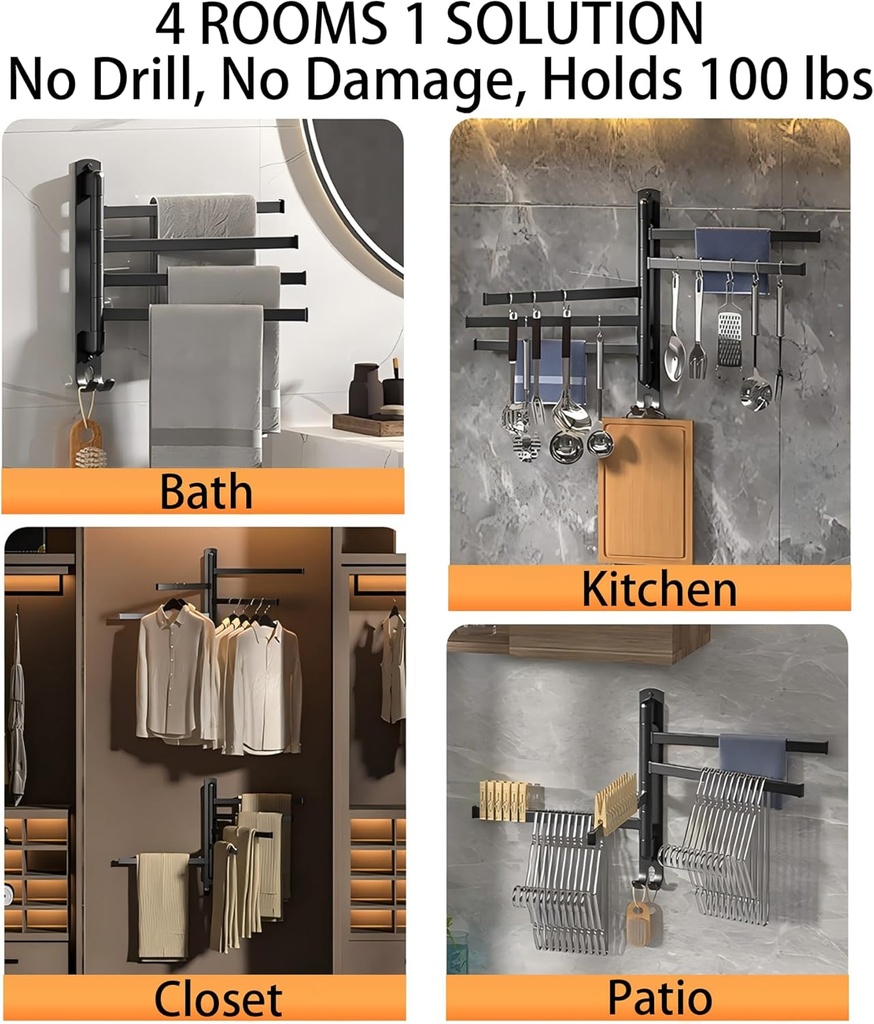 4 ROOMS 1 SOLUTION
No Drill, No Damage, Holds 100 lbs

Bath

Kitchen

Closet

Patio