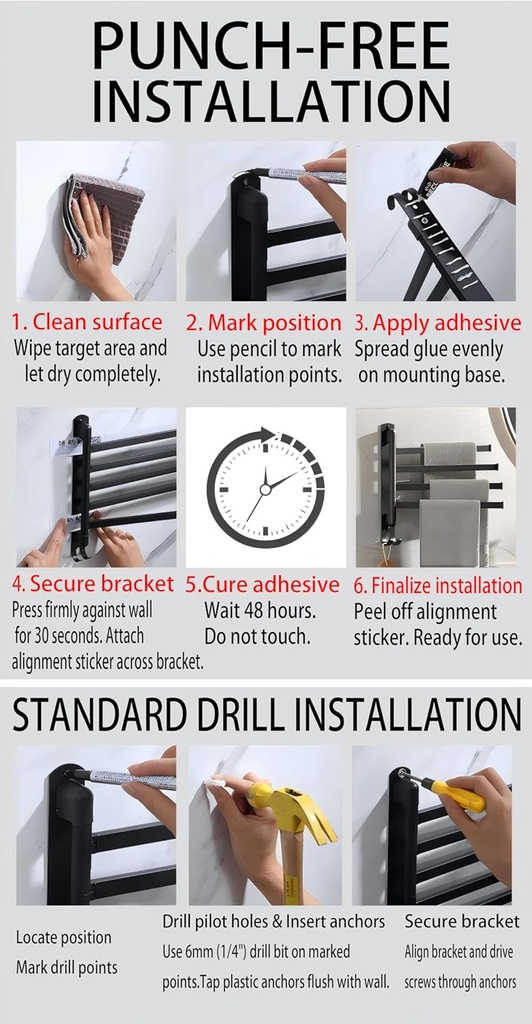 PUNCH-FREE INSTALLATION

1. Clean surface
Wipe target area and let dry completely.

2. Mark position
Use pencil to mark installation points.

3. Apply adhesive
Spread glue evenly on mounting base.

4. Secure bracket
Press firmly against wall for 30 seconds. Attach alignment sticker across bracket.

5.Cure adhesive
Wait 48 hours.
Do not touch.

6. Finalize installation
Peel off alignment sticker. Ready for use.

STANDARD DRILL INSTALLATION

Locate position
Mark drill points

Drill pilot holes & Insert anchors
Use 6mm (1/4") drill bit on marked points.Tap plastic anchors flush with wall.

Secure bracket
Align bracket and drive screws through anchors