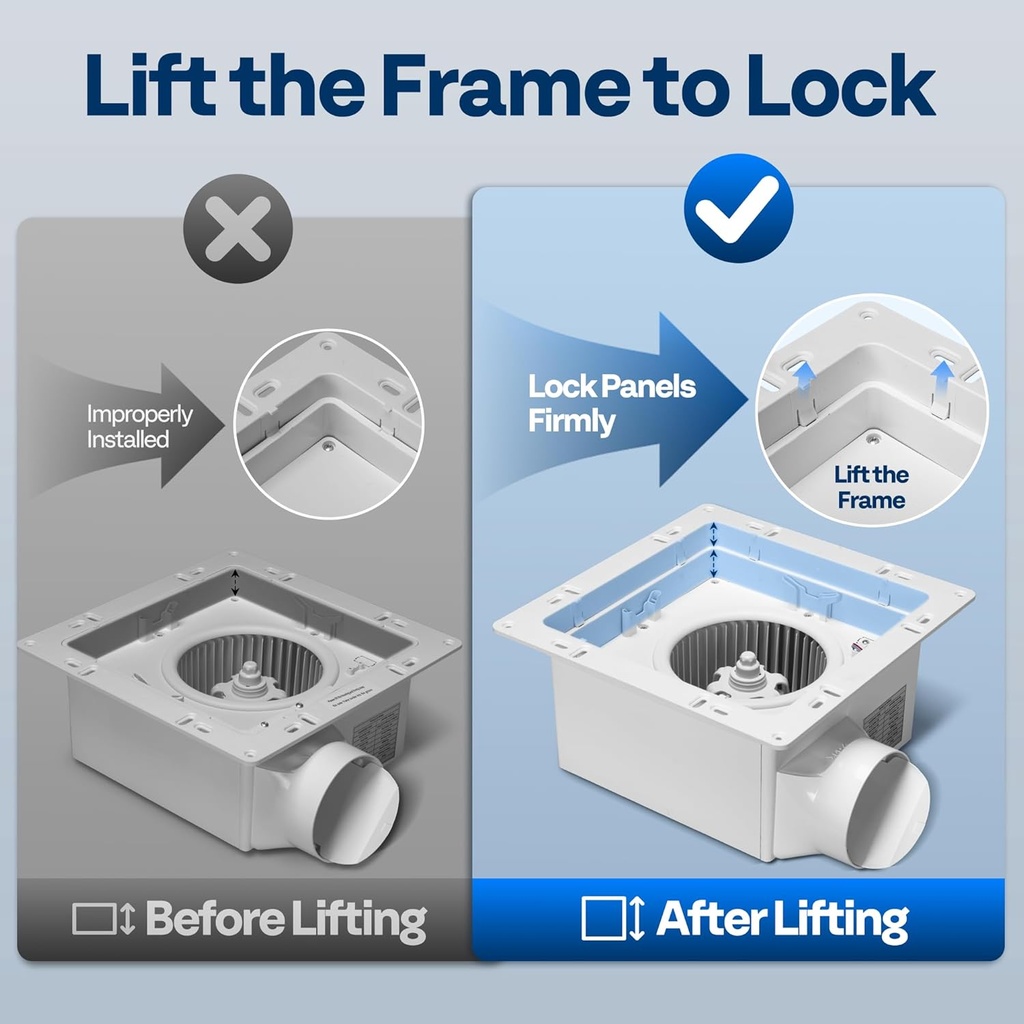 Lift the Frame to Lock

Improperly Installed

Before Lifting

Lock Panels Firmly

Lift the Frame

After Lifting