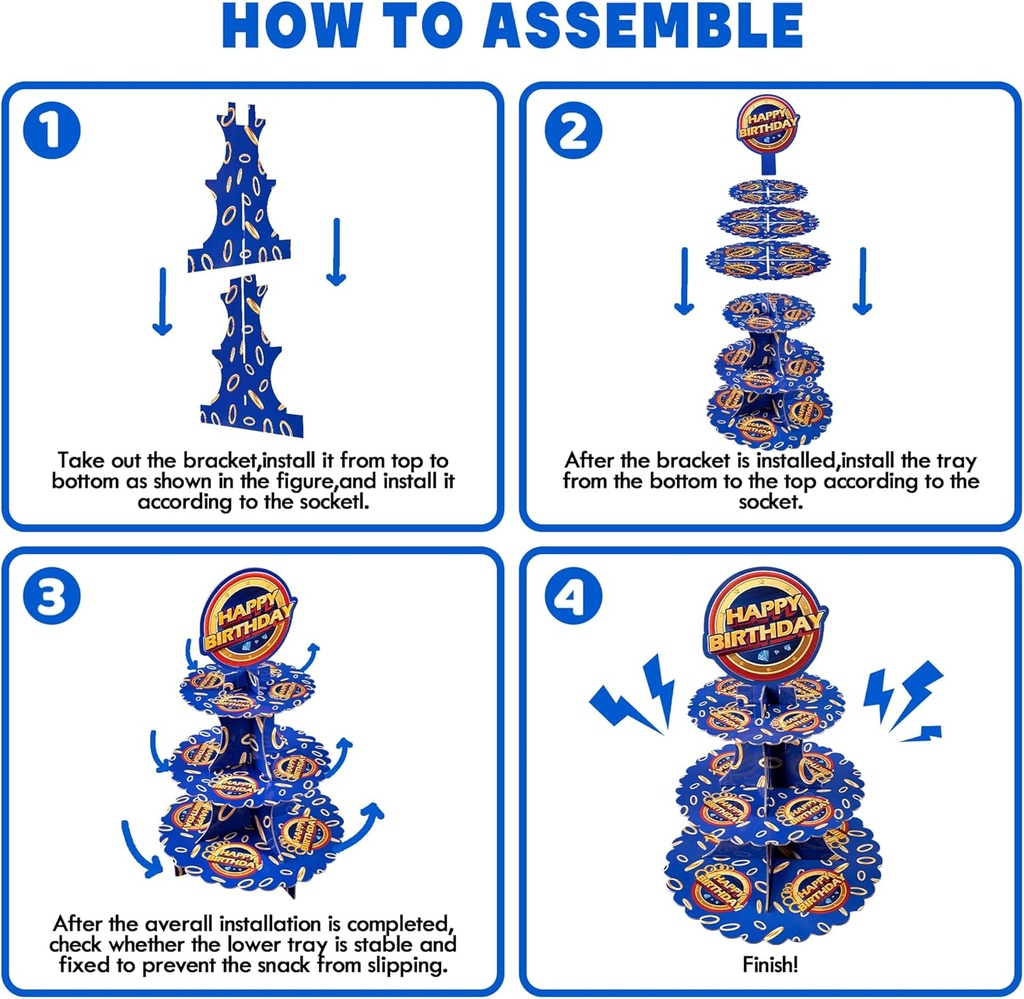 HOW TO ASSEMBLE

1

Take out the bracket,install it from top to bottom as shown in the figure,and install it according to the socketl.

2

HAPPY BIRTHDAY

After the bracket is installed,install the tray from the bottom to the top according to the socket.

3

HAPPY BIRTHDAY

After the averall installation is completed, check whether the lower tray is stable and fixed to prevent the snack from slipping.

4

HAPPY BIRTHDAY

Finish!