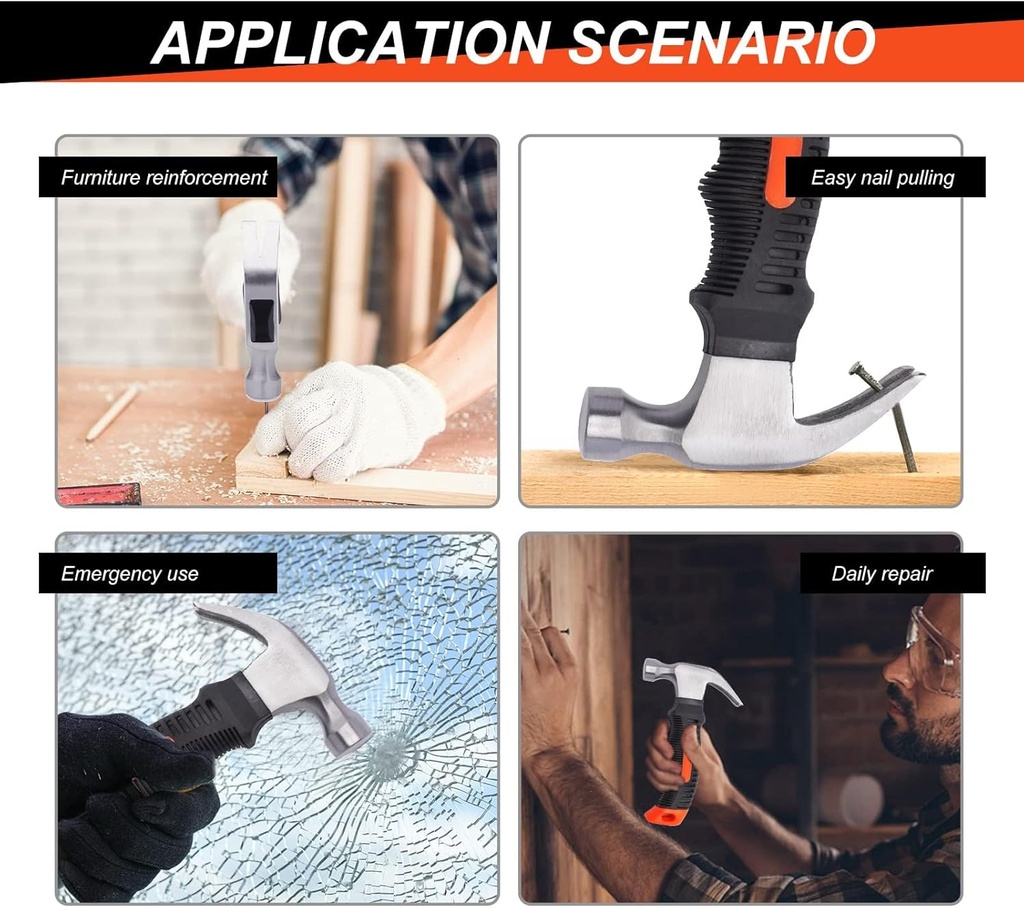 APPLICATION SCENARIO

Furniture reinforcement

Easy nail pulling

Emergency use

Daily repair