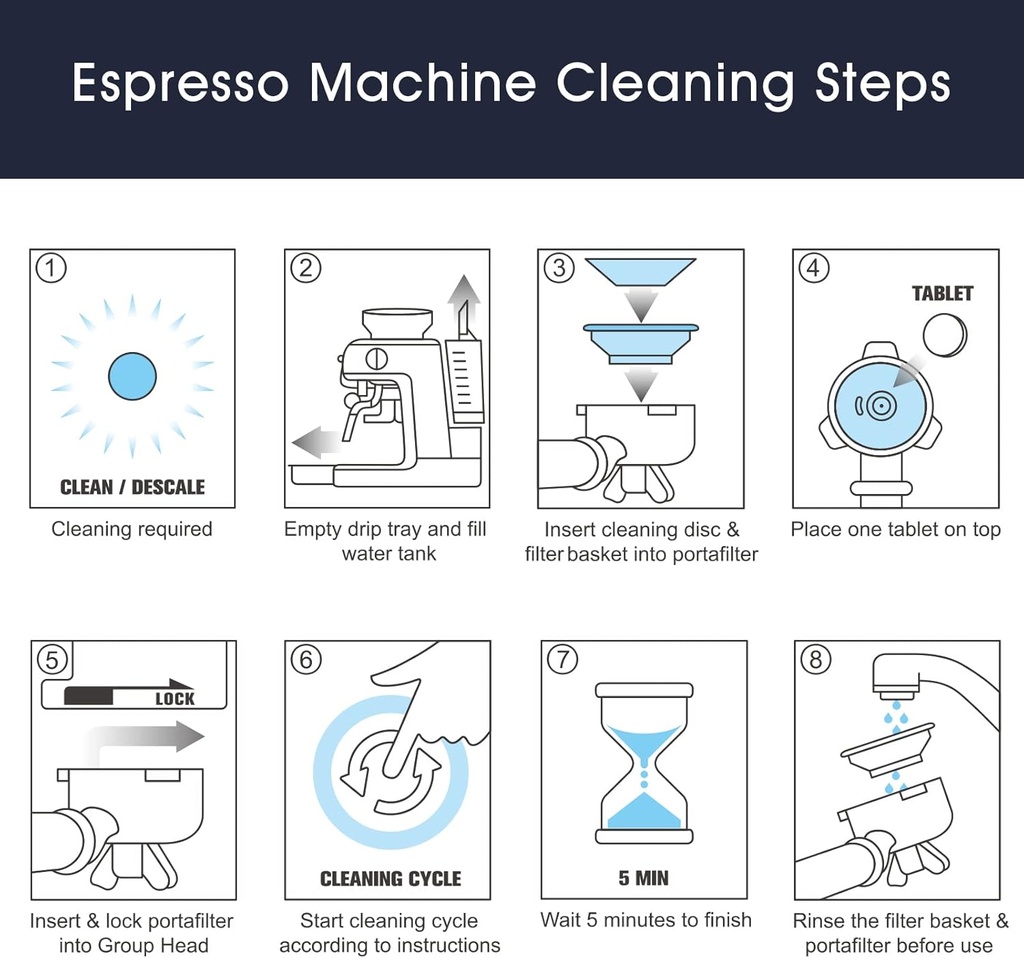 Espresso Machine Cleaning Steps

①
CLEAN / DESCALE
Cleaning required

②
Empty drip tray and fill water tank

③
Insert cleaning disc & filter basket into portafilter

④
TABLET
Place one tablet on top

⑤
LOCK
Insert & lock portafilter into Group Head

⑥
CLEANING CYCLE
Start cleaning cycle according to instructions

⑦
5 MIN
Wait 5 minutes to finish

⑧
Rinse the filter basket & portafilter before use