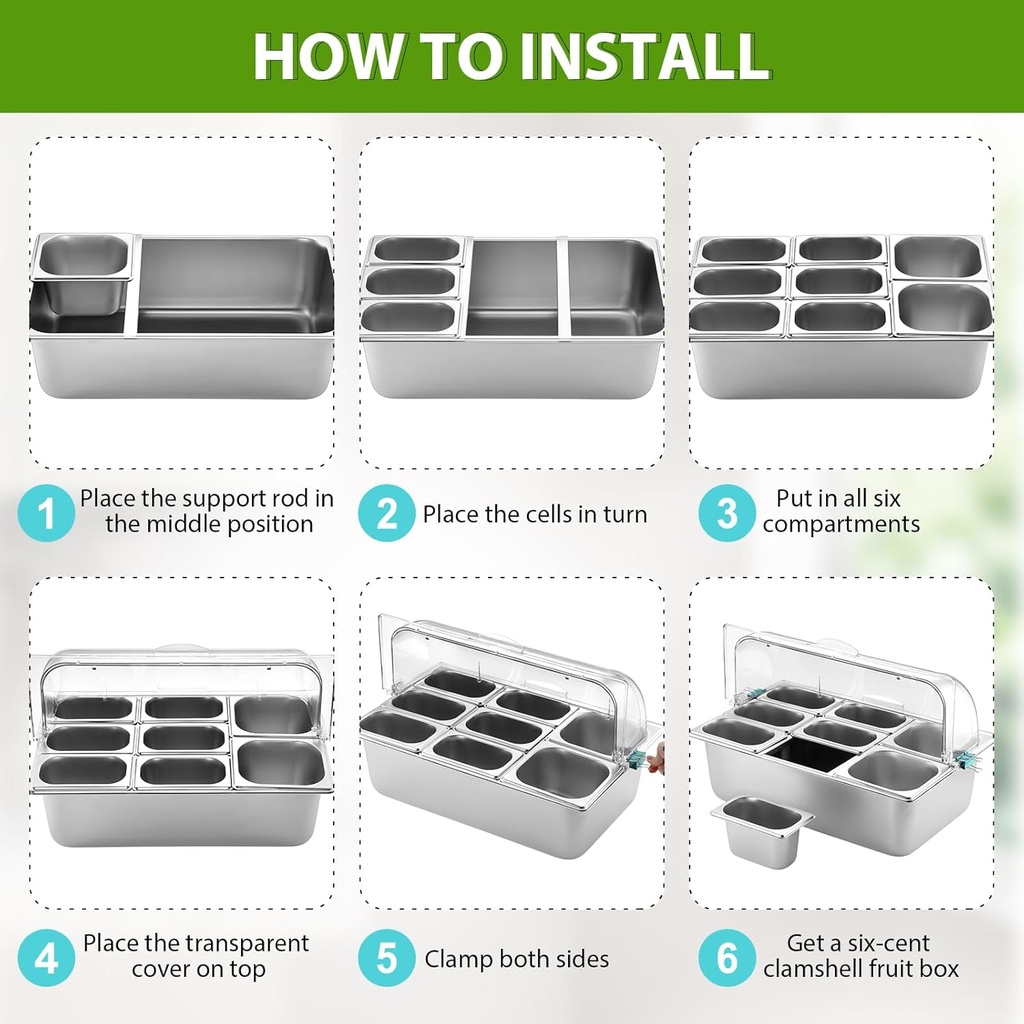 HOW TO INSTALL

1 Place the support rod in the middle position

2 Place the cells in turn

3 Put in all six compartments

4 Place the transparent cover on top

5 Clamp both sides

6 Get a six-cent clamshell fruit box