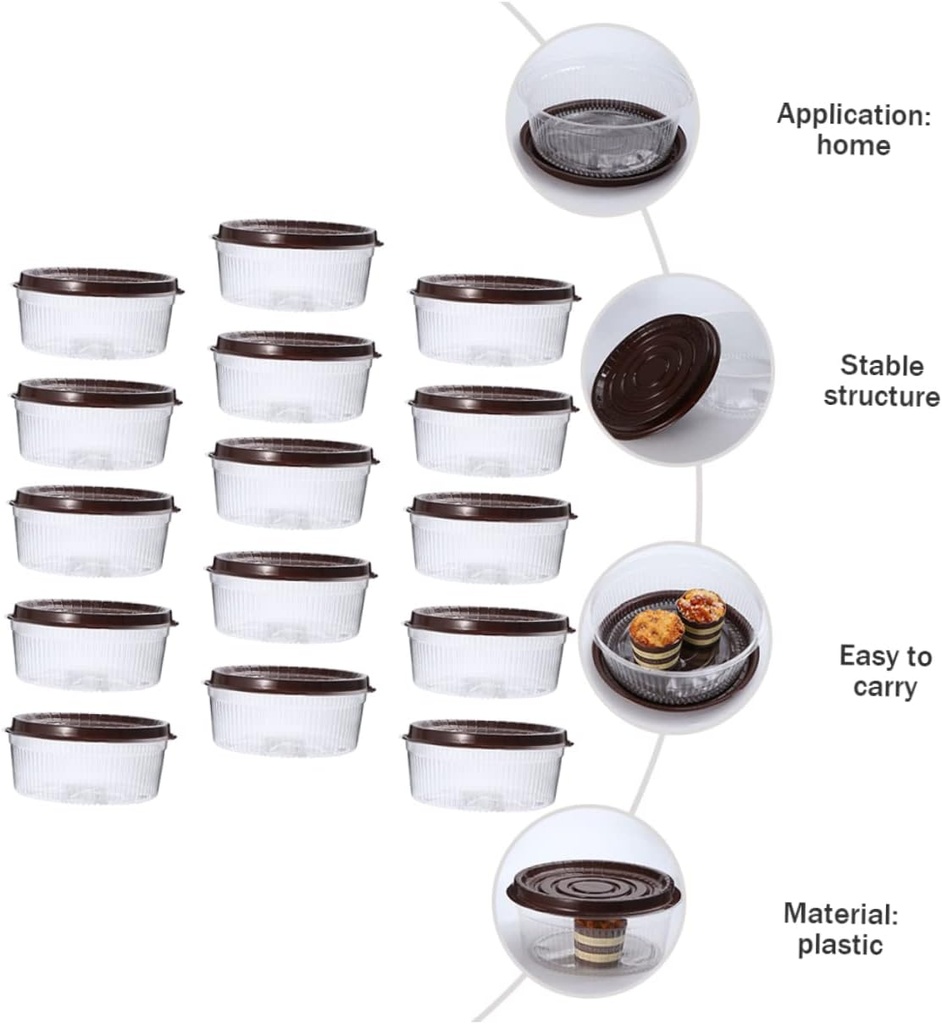 Application: home

Stable structure

Easy to carry

Material: plastic