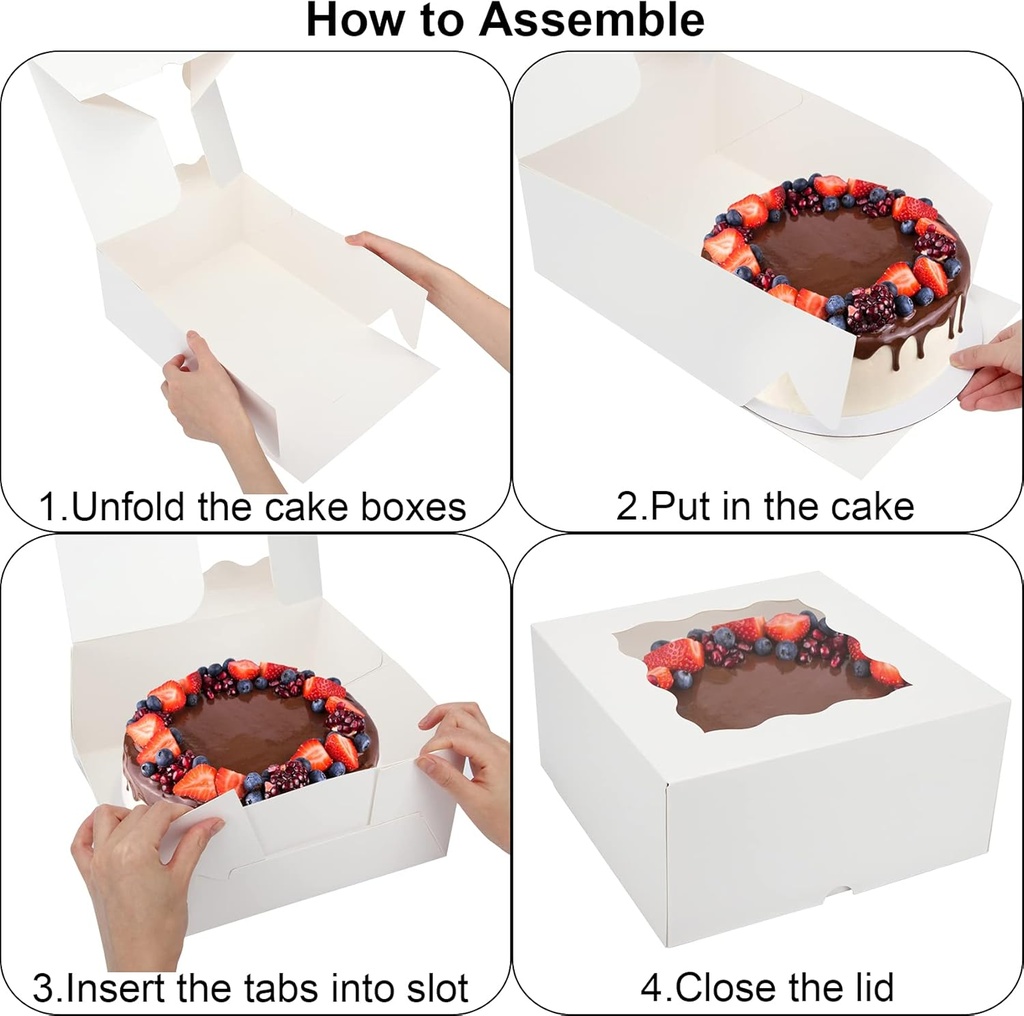 How to Assemble

1.Unfold the cake boxes

2.Put in the cake

3.Insert the tabs into slot

4.Close the lid