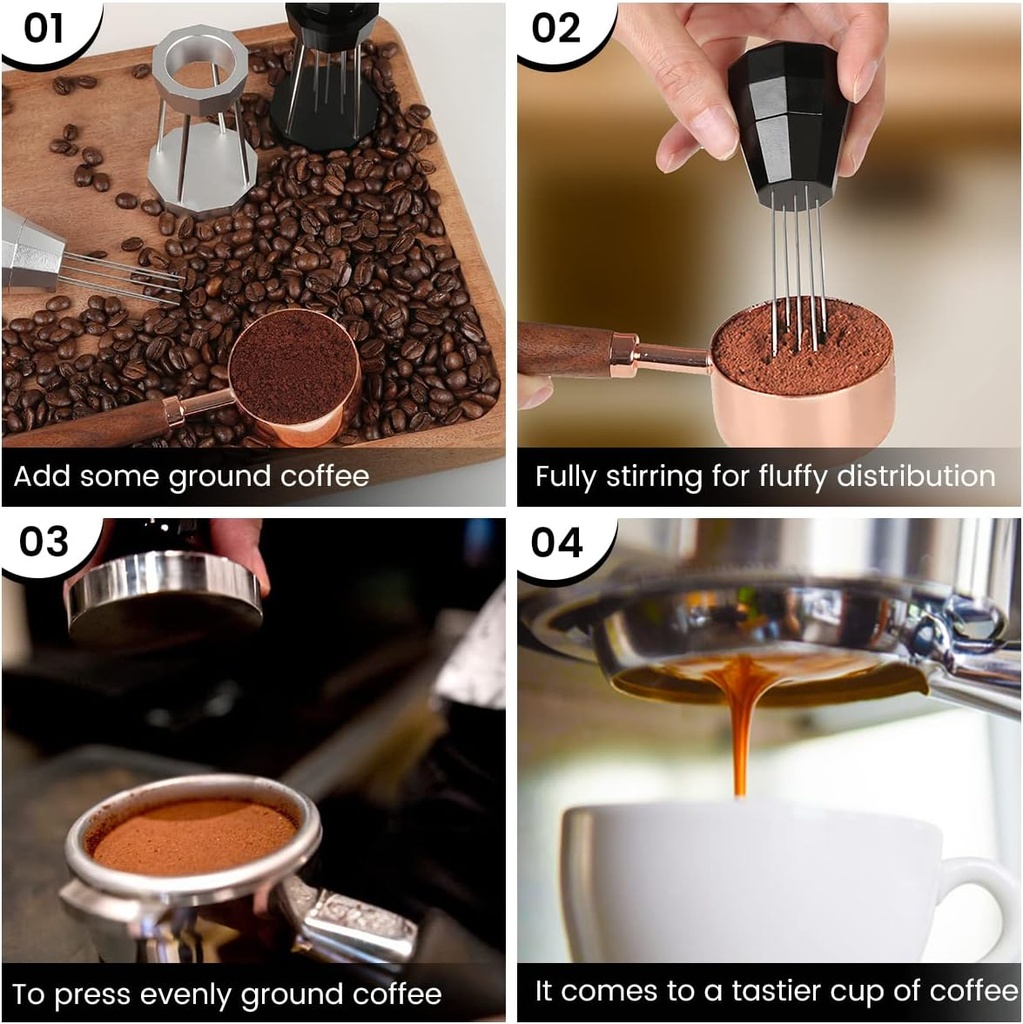 01

Add some ground coffee

02

Fully stirring for fluffy distribution

03

To press evenly ground coffee

04

It comes to a tastier cup of coffee